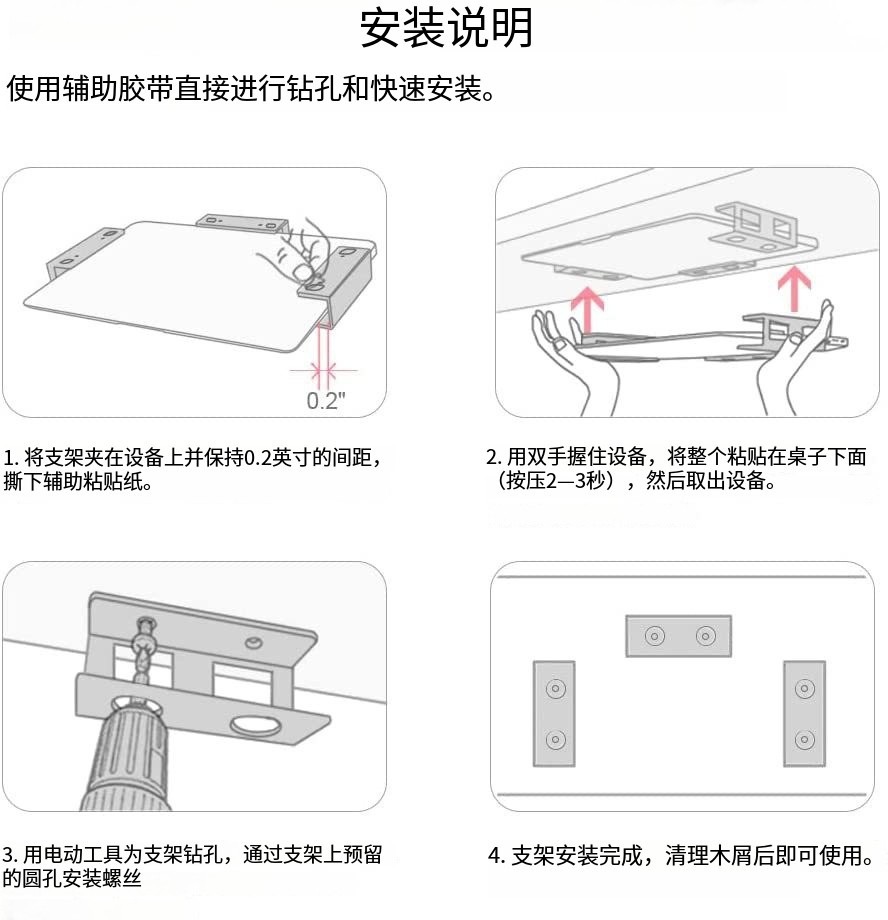 安装说明

使用辅助胶带直接进行钻孔和快速安装。

0.2"

1. 将支架夹在设备上并保持0.2英寸的间距，撕下辅助粘贴纸。

2. 用双手握住设备，将整个粘贴在桌子下面（按压2—3秒），然后取出设备。

3. 用电动工具为支架钻孔，通过支架上预留的圆孔安装螺丝

4. 支架安装完成，清理木屑后即可使用。