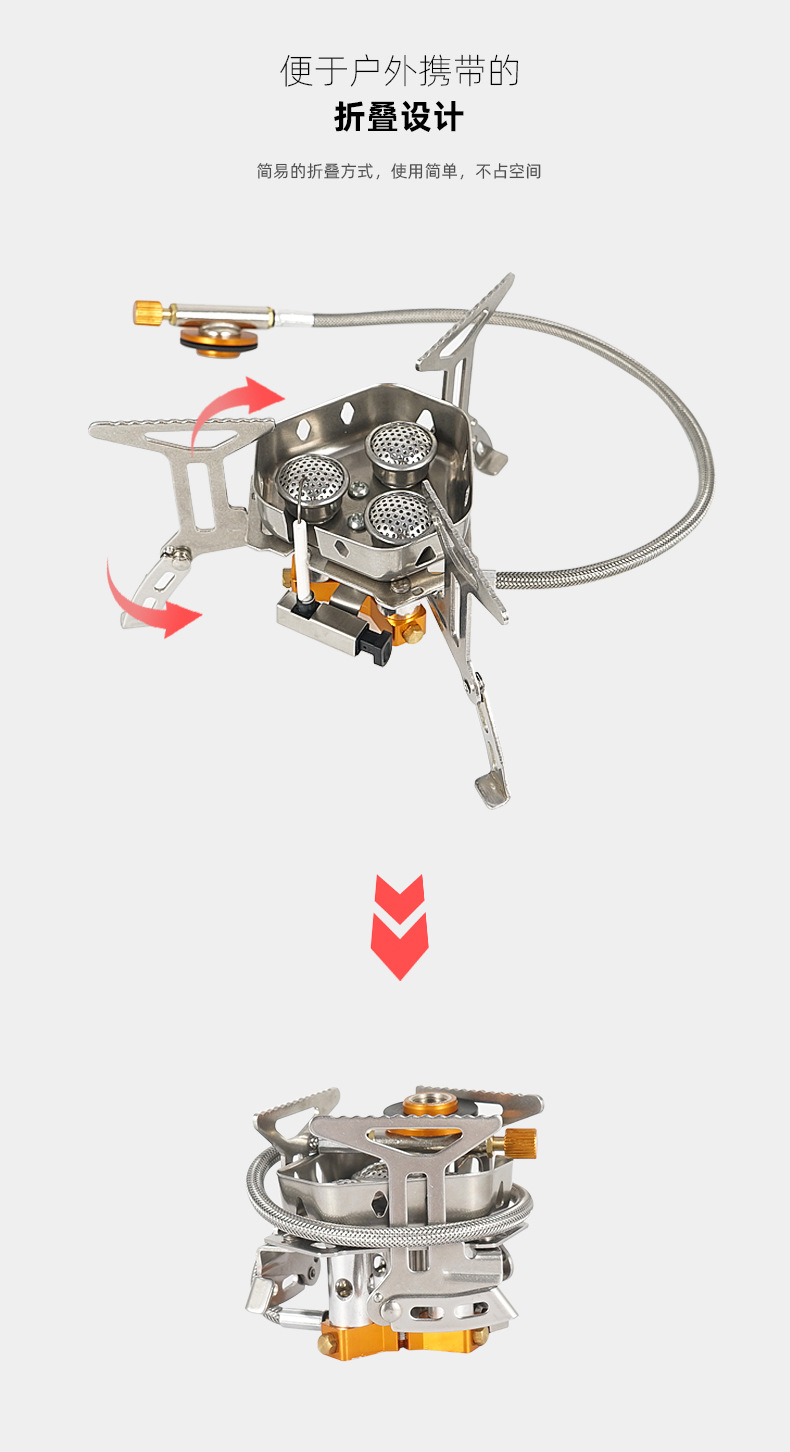 便于户外携带的
折叠设计

简易的折叠方式，使用简单，不占空间