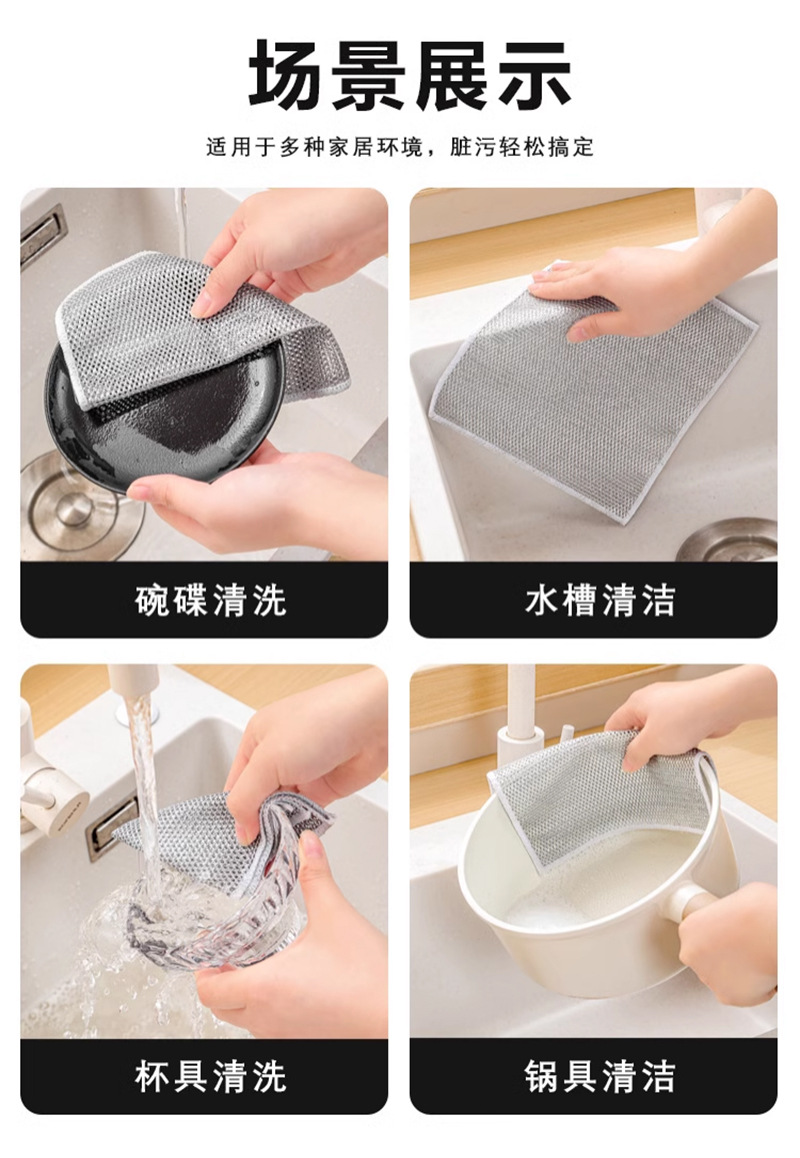 场景展示

适用于多种家居环境，脏污轻松搞定

碗碟清洗

水槽清洁

杯具清洗

锅具清洁