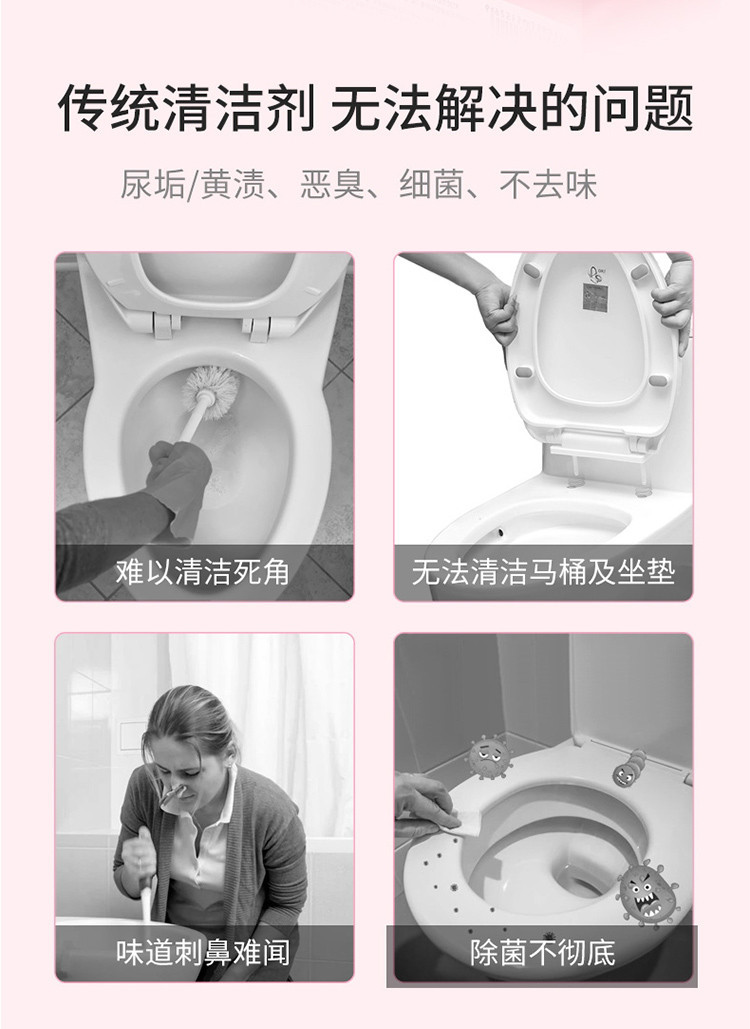 传统清洁剂 无法解决的问题

尿垢/黄渍、恶臭、细菌、不去味

难以清洁死角

无法清洁马桶及坐垫

味道刺鼻难闻

除菌不彻底