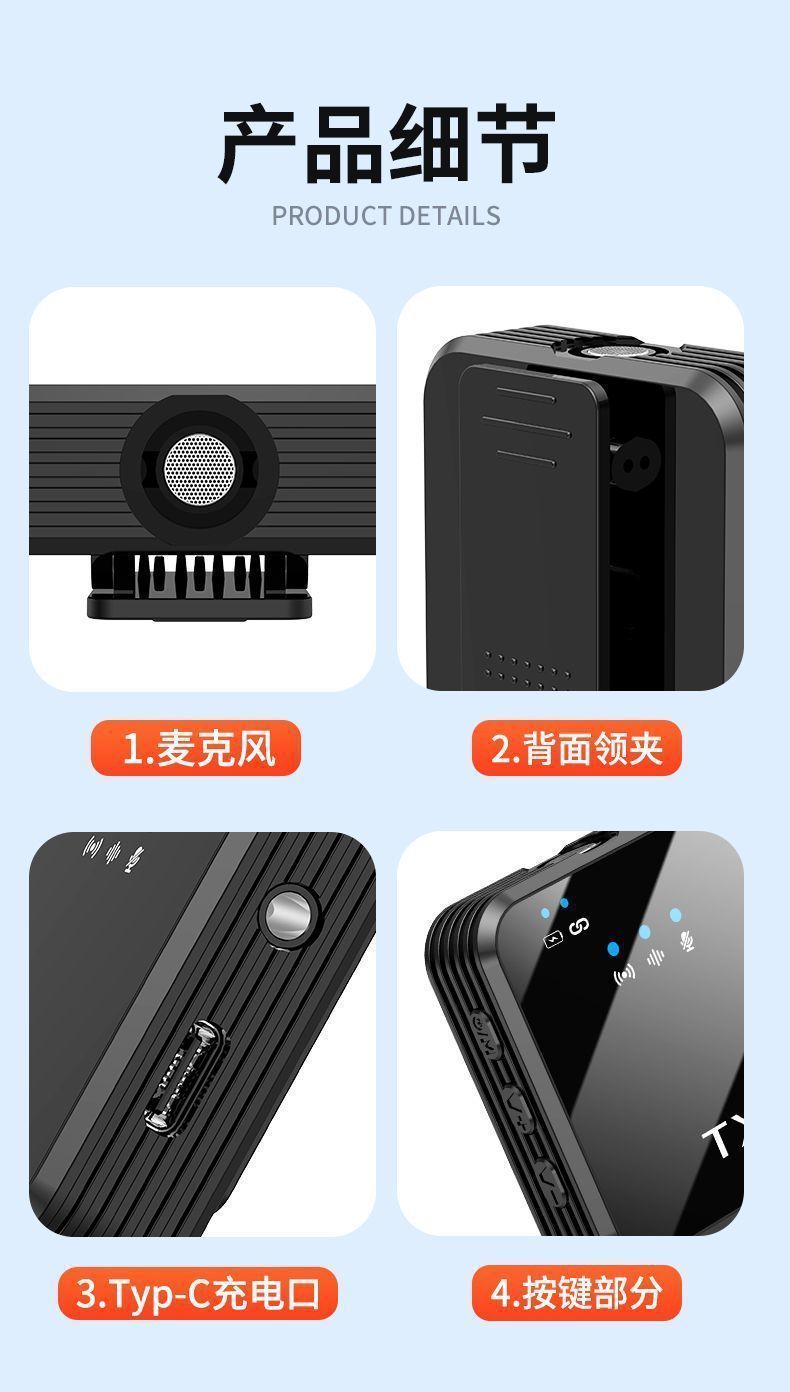 产品细节
PRODUCT DETAILS

1.麦克风

2.背面领夹

3.Typ-C充电口

4.按键部分

TX