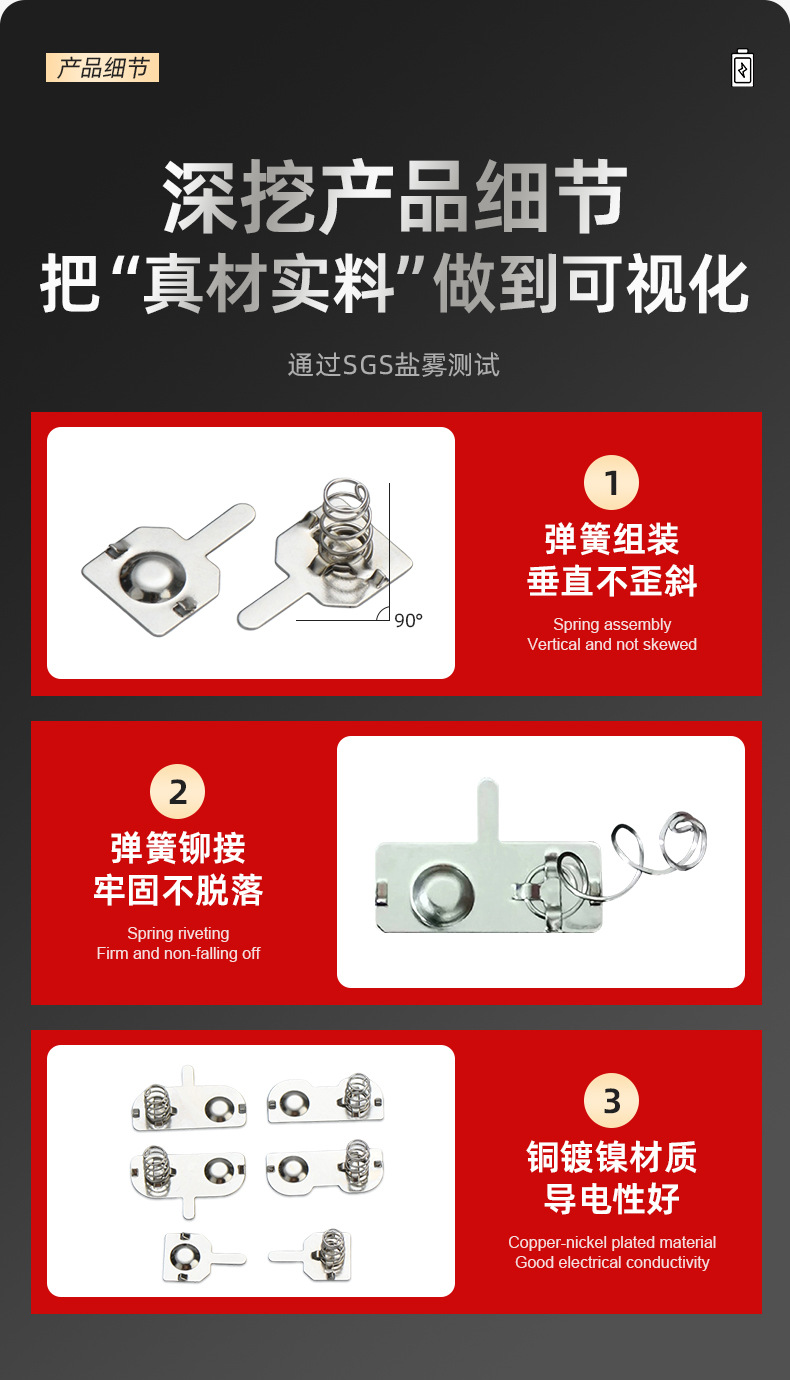 产品细节

深挖产品细节
把“真材实料”做到可视化

通过SGS盐雾测试

90°

1
弹簧组装
垂直不歪斜

Spring assembly
Vertical and not skewed

2
弹簧铆接
牢固不脱落

Spring riveting
Firm and non-falling off

3
铜镀镍材质
导电性好

Copper-nickel plated material
Good electrical conductivity