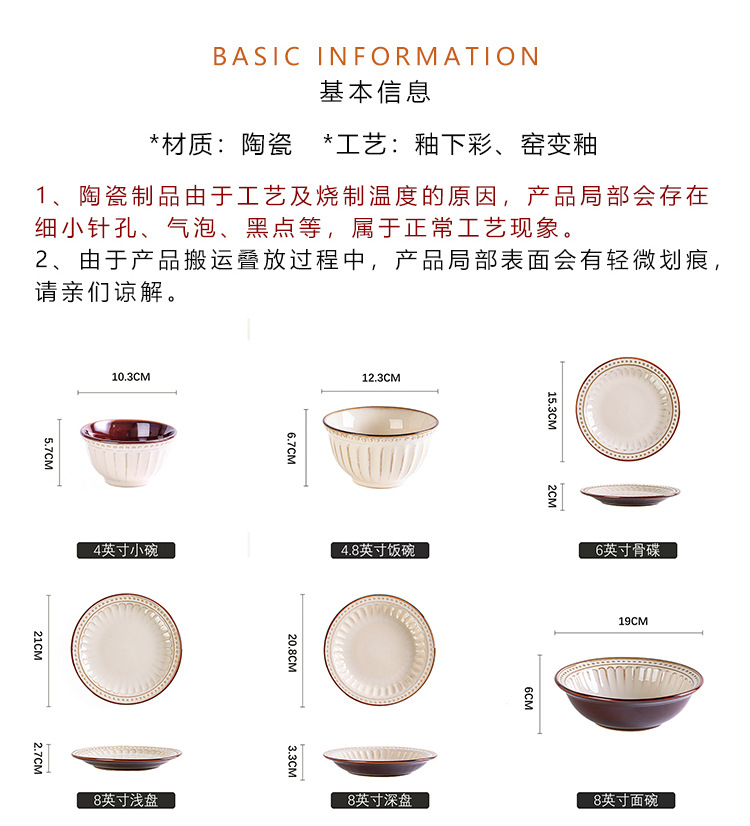 BASIC INFORMATION
基本信息

*材质：陶瓷 *工艺：釉下彩、窑变釉

1、陶瓷制品由于工艺及烧制温度的原因，产品局部会存在细小针孔、气泡、黑点等，属于正常工艺现象。
2、由于产品搬运叠放过程中，产品局部表面会有轻微划痕，请亲们谅解。

10.3CM
5.7CM
4英寸小碗

12.3CM
6.7CM
4.8英寸饭碗

15.3CM
2CM
6英寸骨碟

21CM
2.7CM
8英寸浅盘

20.8CM
3.3CM
8英寸深盘

19CM
6CM
8英寸面碗