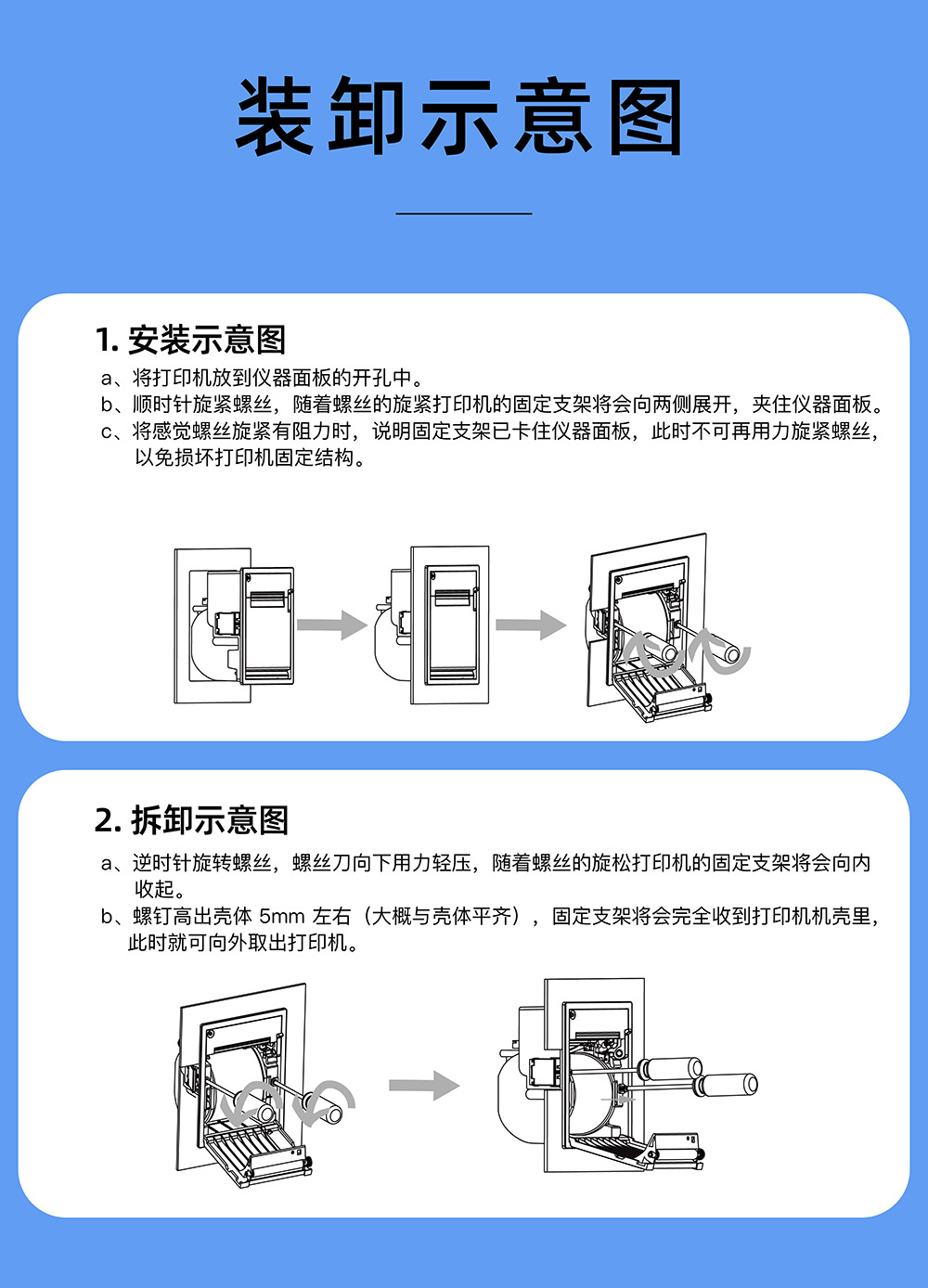 装卸示意图

1. 安装示意图

a、将打印机放到仪器面板的开孔中。

b、顺时针旋紧螺丝，随着螺丝的旋紧打印机的固定支架将会向两侧展开，夹住仪器面板。

c、将感觉螺丝旋紧有阻力时，说明固定支架已卡住仪器面板，此时不可再用力旋紧螺丝，以免损坏打印机固定结构。

2. 拆卸示意图

a、逆时针旋转螺丝，螺丝刀向下用力轻压，随着螺丝的旋松打印机的固定支架将会向内收起。

b、螺钉高出壳体 5mm 左右（大概与壳体平齐），固定支架将会完全收到打印机机壳里，此时就可向外取出打印机。