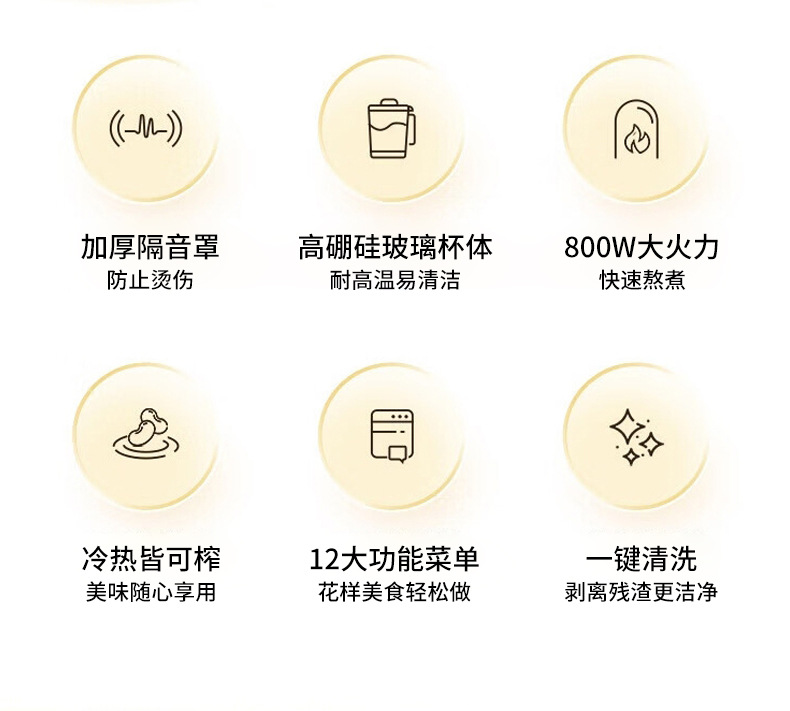 加厚隔音罩
防止烫伤

高硼硅玻璃杯体
耐高温易清洁

800W大火力
快速熬煮

冷热皆可榨
美味随心享用

12大功能菜单
花样美食轻松做

一键清洗
剥离残渣更洁净