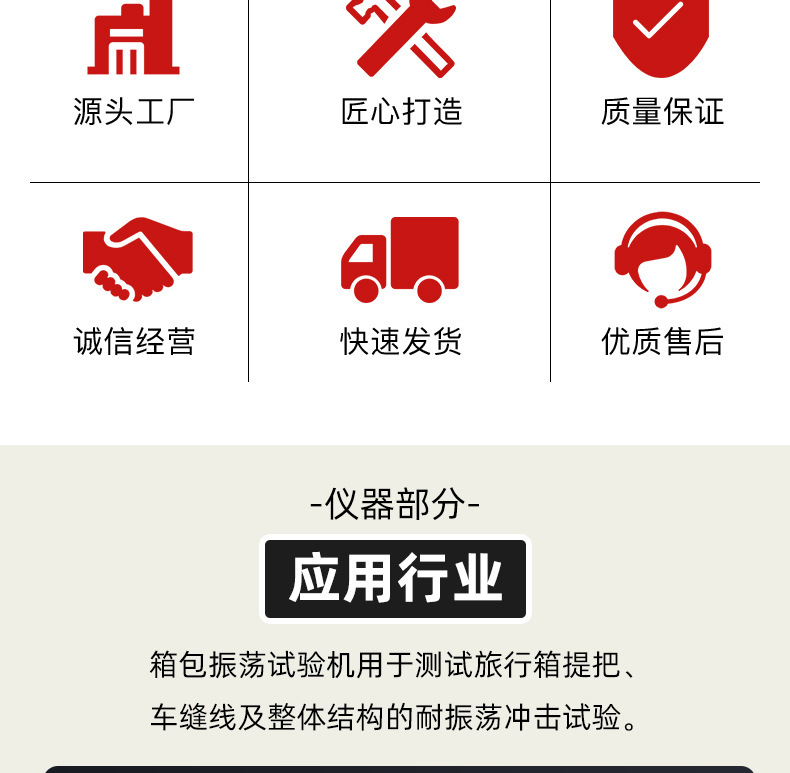 源头工厂

匠心打造

质量保证

诚信经营

快速发货

优质售后

-仪器部分-

应用行业

箱包振荡试验机用于测试旅行箱提把、车缝线及整体结构的耐振荡冲击试验。