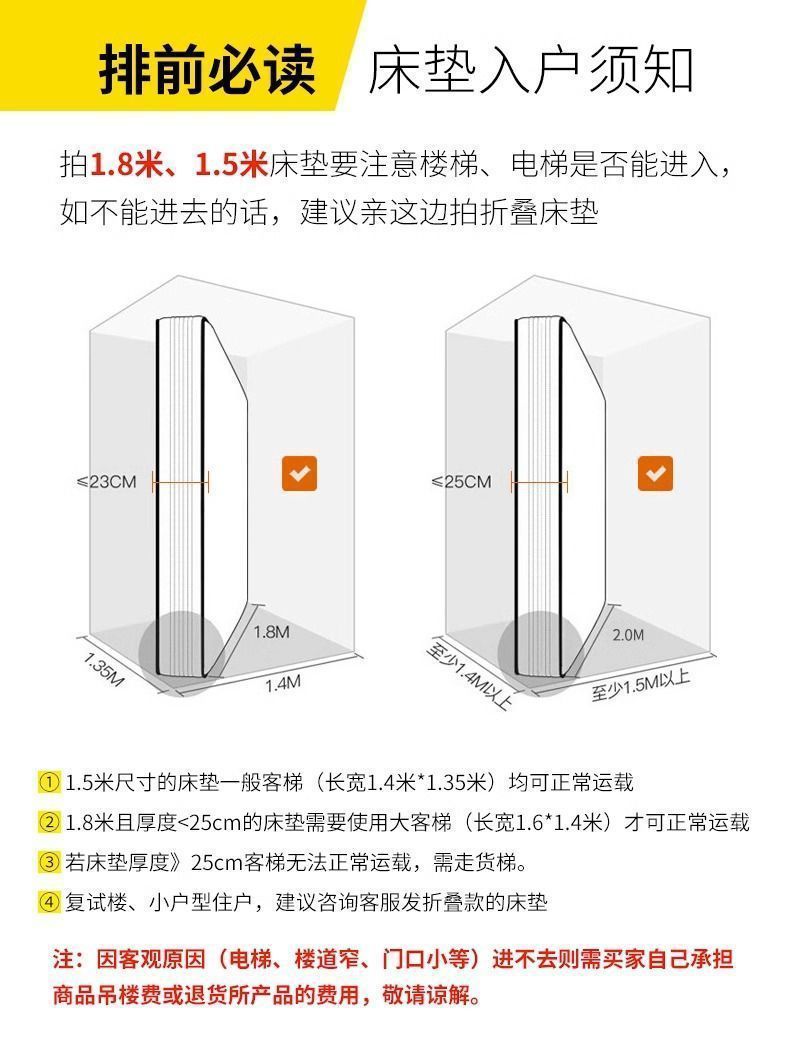 排前必读 床垫入户须知

拍1.8米、1.5米床垫要注意楼梯、电梯是否能进入，如不能进去的话，建议亲这边拍折叠床垫

≤23CM

1.8M

1.35M

1.4M

≤25CM

2.0M

至少1.4M以上

至少1.5M以上

① 1.5米尺寸的床垫一般客梯（长宽1.4米*1.35米）均可正常运载

② 1.8米且厚度<25cm的床垫需要使用大客梯（长宽1.6*1.4米）才可正常运载

③ 若床垫厚度》25cm客梯无法正常运载，需走货梯。

④ 复试楼、小户型住户，建议咨询客服发折叠款的床垫

注：因客观原因（电梯、楼道窄、门口小等）进不去则需买家自己承担商品吊楼费或退货所产品的费用，敬请谅解。