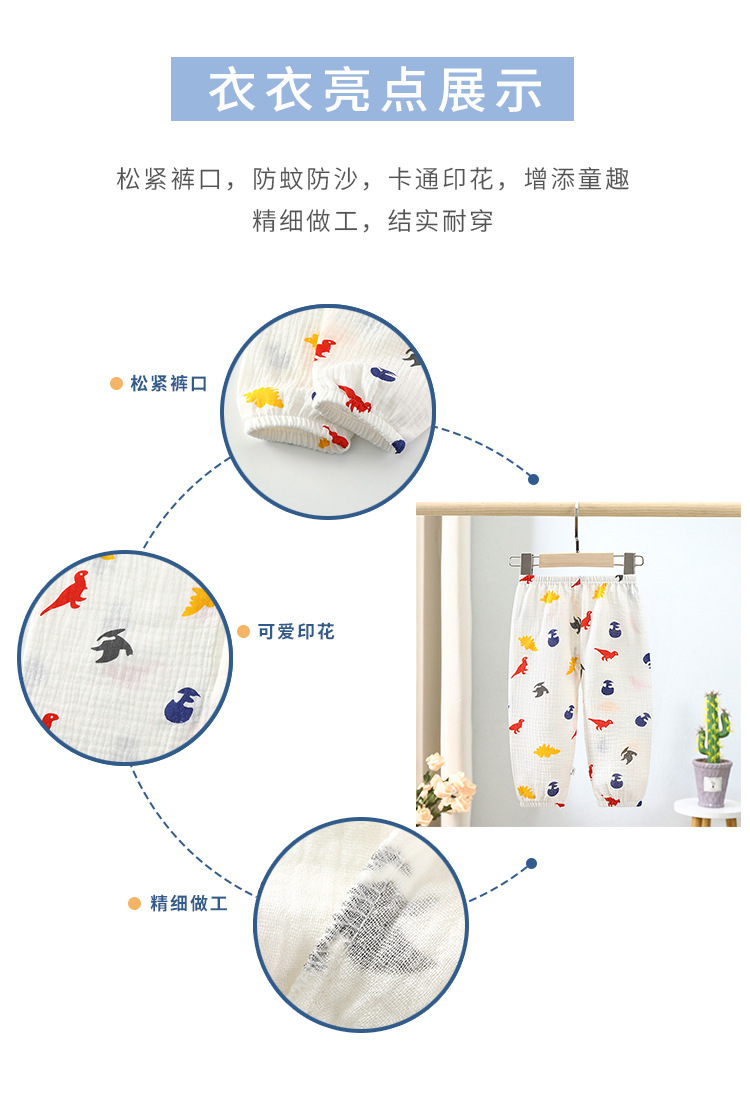 衣衣亮点展示

松紧裤口，防蚊防沙，卡通印花，增添童趣
精细做工，结实耐穿

松紧裤口

可爱印花

精细做工