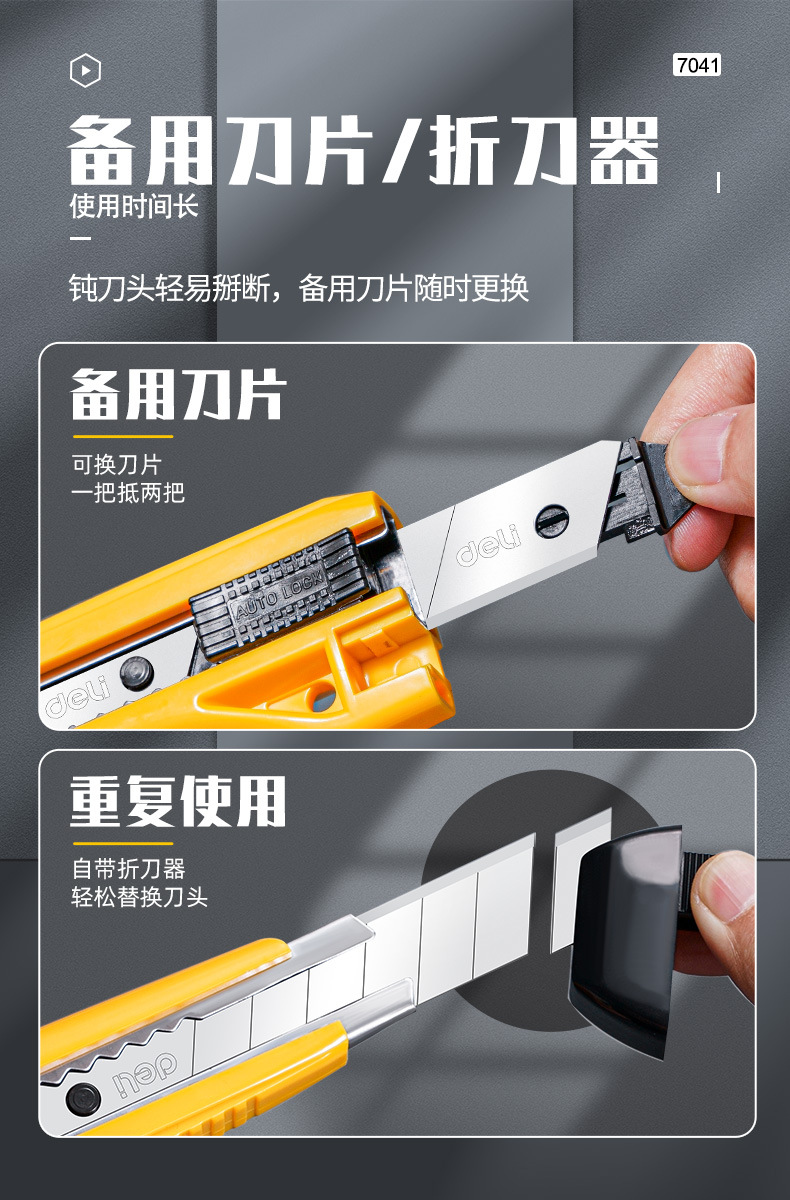 7041

备用刀片/折刀器

使用时间长

钝刀头轻易掰断，备用刀片随时更换

备用刀片

可换刀片
一把抵两把

deli

AUTO LOCK

deli

重复使用

自带折刀器
轻松替换刀头

deli