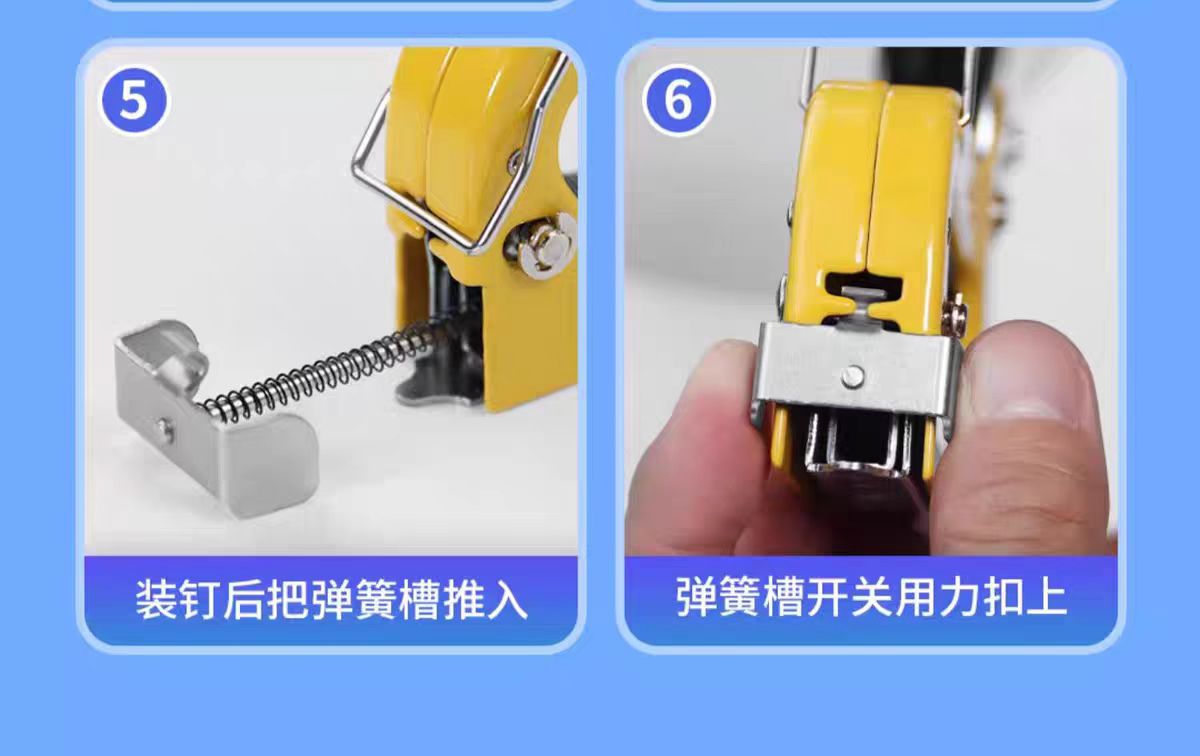 5

装钉后把弹簧槽推入

6

弹簧槽开关用力扣上