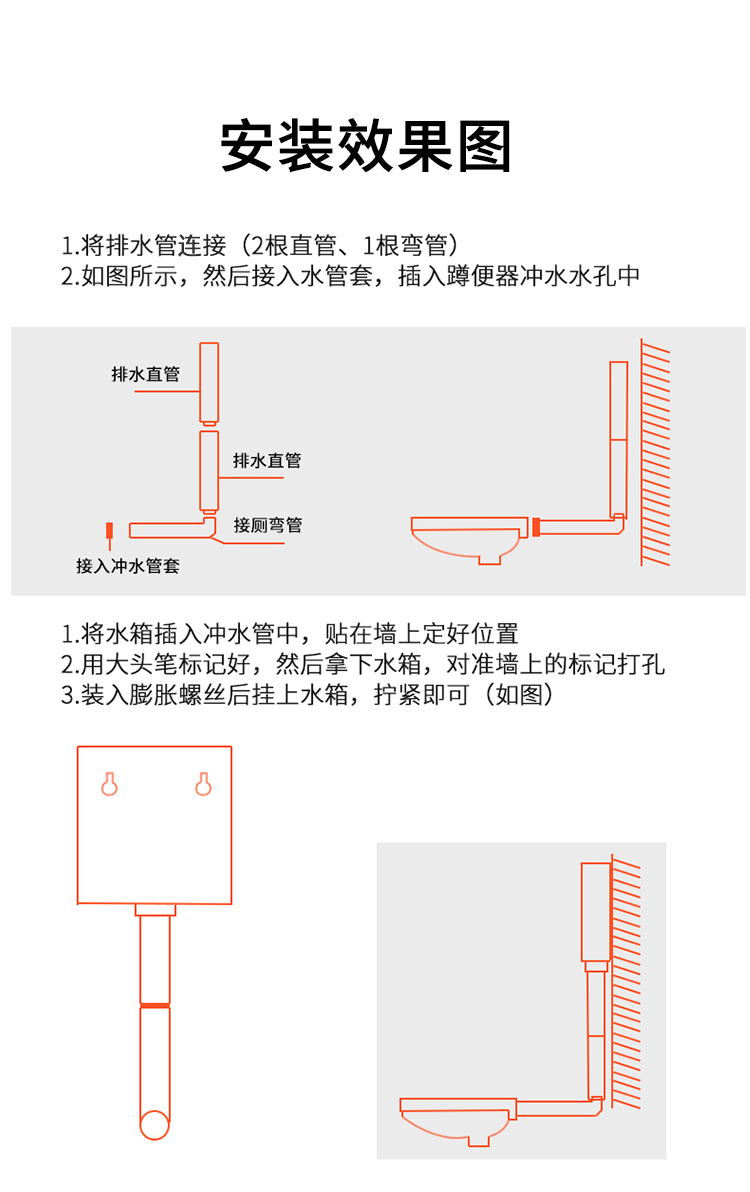 安装效果图

1.将排水管连接（2根直管、1根弯管）
2.如图所示，然后接入水管套，插入蹲便器冲水水孔中

排水直管
排水直管
接厕弯管
接入冲水管套

1.将水箱插入冲水管中，贴在墙上定好位置
2.用大头笔标记好，然后拿下水箱，对准墙上的标记打孔
3.装入膨胀螺丝后挂上水箱，拧紧即可（如图）