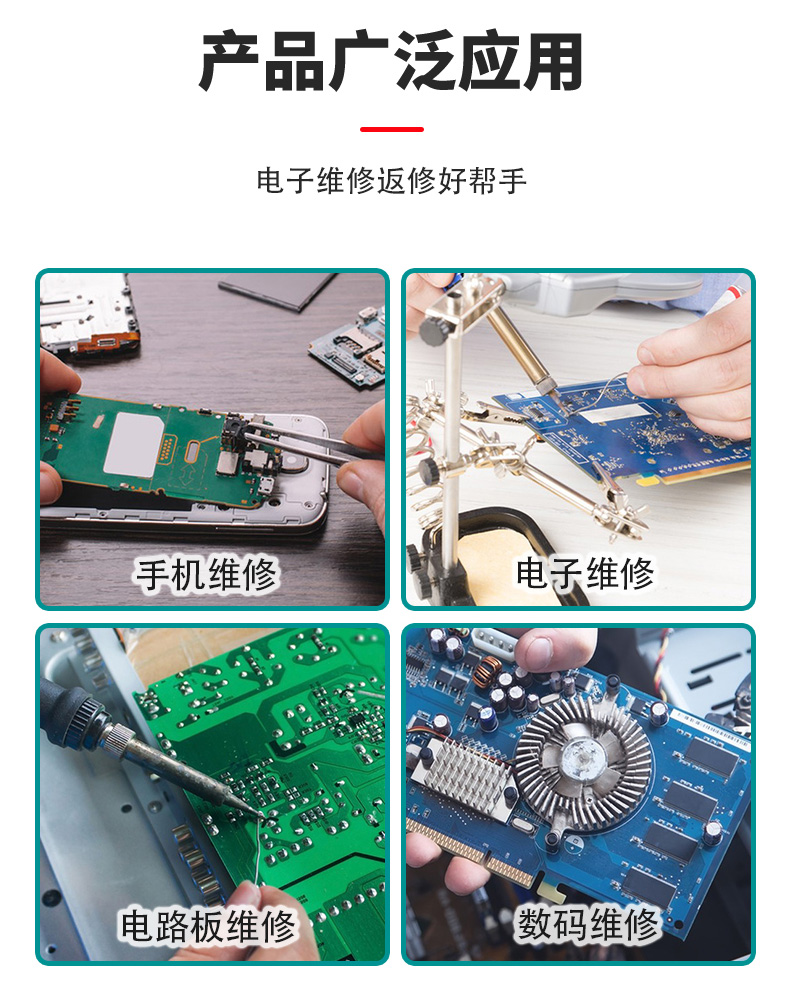 产品广泛应用

电子维修返修好帮手

手机维修

电子维修

电路板维修

数码维修