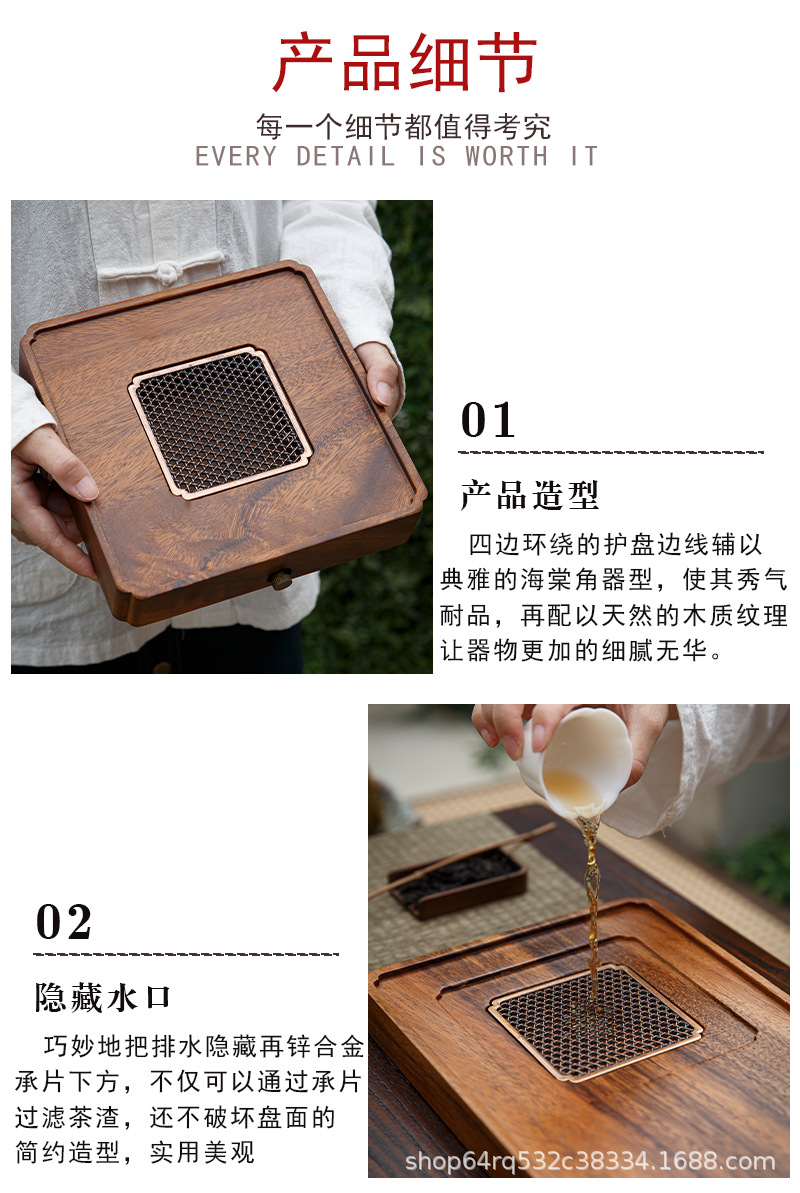 产品细节

每一个细节都值得考究
EVERY DETAIL IS WORTH IT

01

产品造型

四边环绕的护盘边线辅以典雅的海棠角器型，使其秀气耐品，再配以天然的木质纹理让器物更加的细腻无华。

02

隐藏水口

巧妙地把排水隐藏再锌合金承片下方，不仅可以通过承片过滤茶渣，还不破坏盘面的简约造型，实用美观

shop64rq532c38334.1688.com