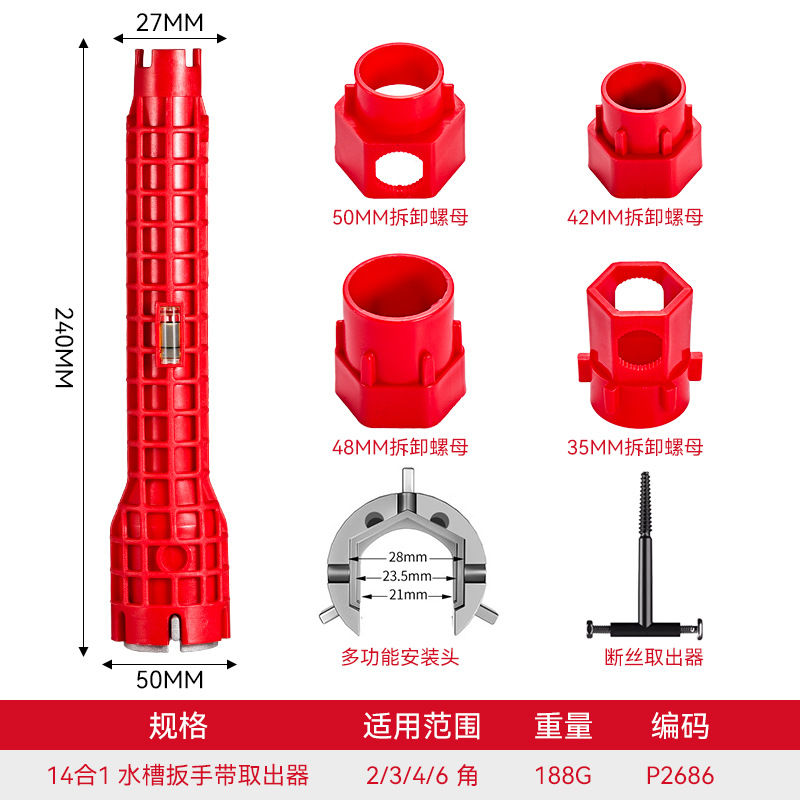 27MM

240MM

50MM

50MM拆卸螺母

42MM拆卸螺母

48MM拆卸螺母

35MM拆卸螺母

28mm
23.5mm
21mm

多功能安装头

断丝取出器

| 规格 | 适用范围 | 重量 | 编码 |
|---|---|---|---|
| 14合1 水槽扳手带取出器 | 2/3/4/6 角 | 188G | P2686 |