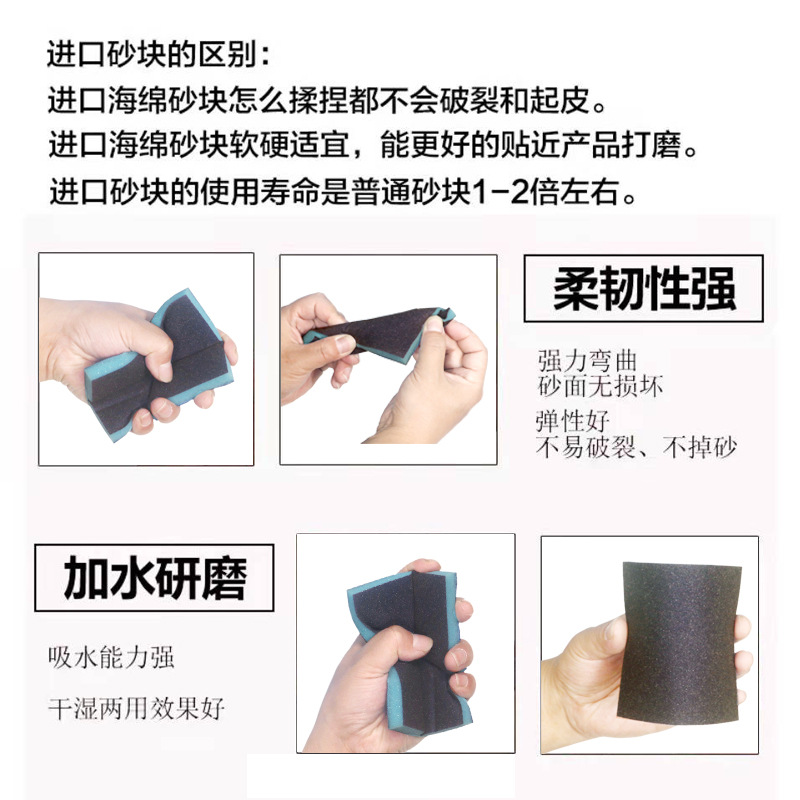 进口砂块的区别：
进口海绵砂块怎么揉捏都不会破裂和起皮。
进口海绵砂块软硬适宜，能更好的贴近产品打磨。
进口砂块的使用寿命是普通砂块1-2倍左右。

柔韧性强

强力弯曲
砂面无损坏

弹性好
不易破裂、不掉砂

加水研磨

吸水能力强

干湿两用效果好