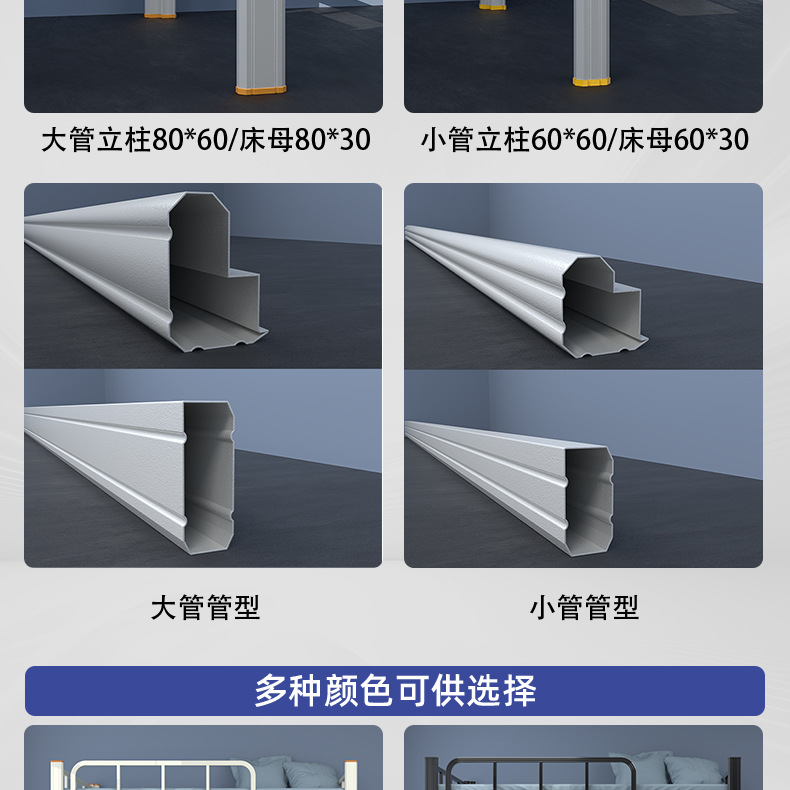 大管立柱80*60/床母80*30

小管立柱60*60/床母60*30

大管管型

小管管型

多种颜色可供选择