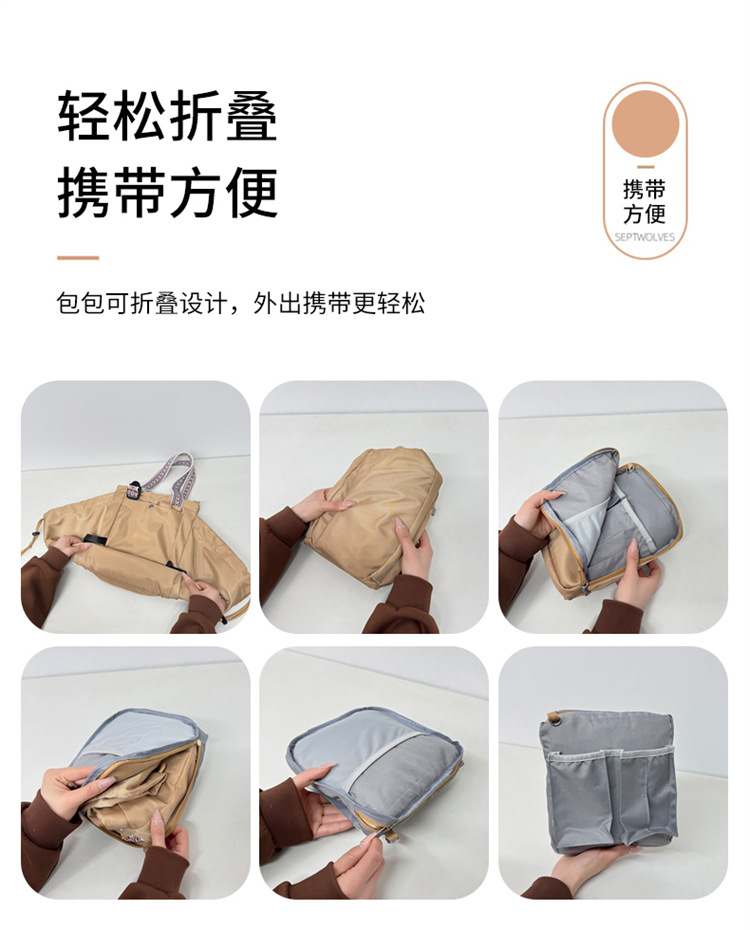 轻松折叠
携带方便

携带
方便
SEPTWOLVES

包包可折叠设计，外出携带更轻松