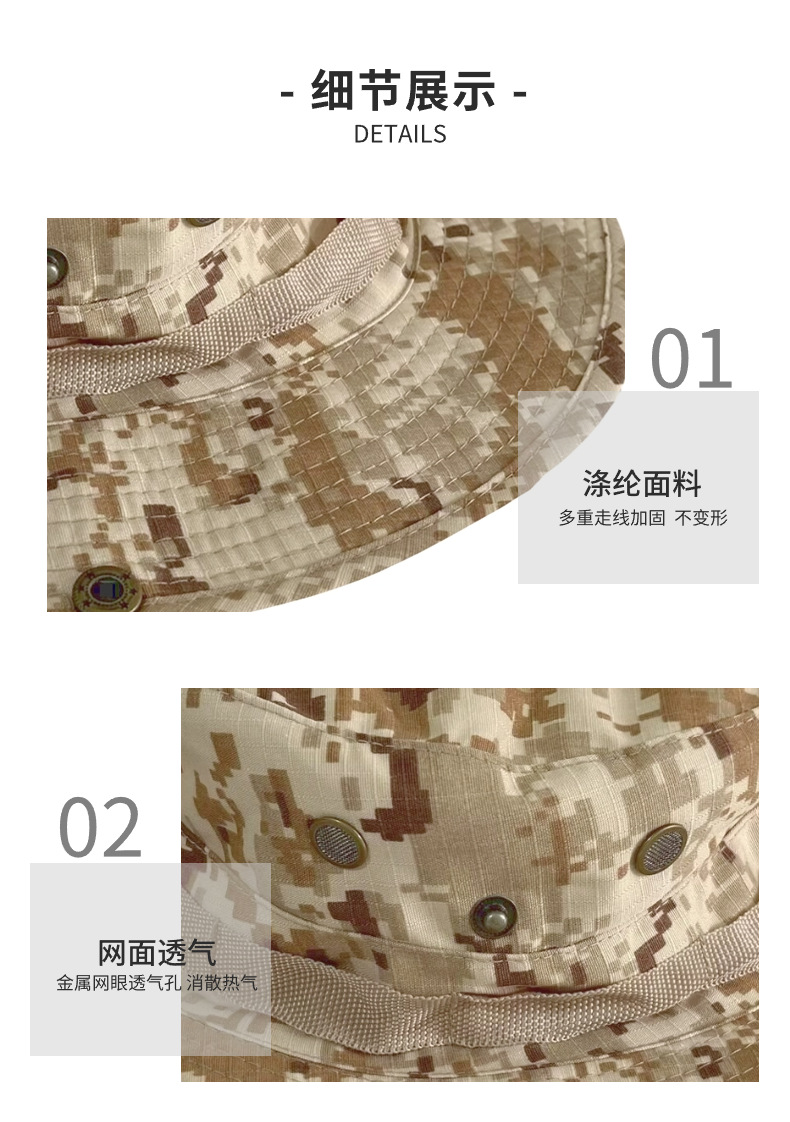 - 细节展示 -
DETAILS

01
涤纶面料
多重走线加固 不变形

02
网面透气
金属网眼透气孔 消散热气