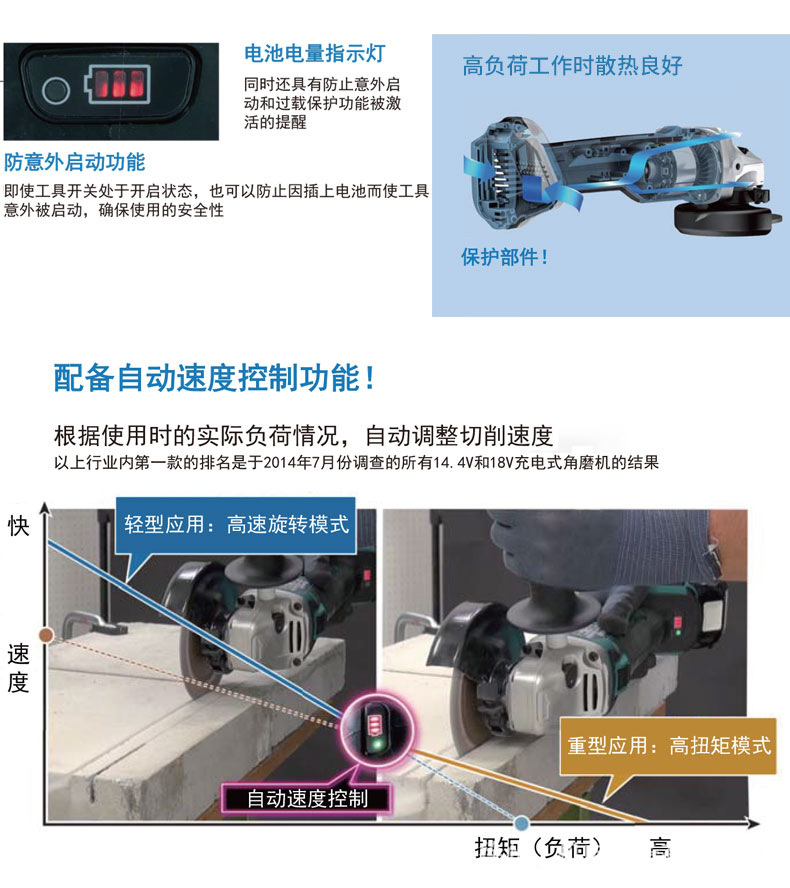 电池电量指示灯
同时还具有防止意外启动和过载保护功能被激活的提醒

防意外启动功能
即使工具开关处于开启状态，也可以防止因插上电池而使工具意外被启动，确保使用的安全性

高负荷工作时散热良好

保护部件！

配备自动速度控制功能！

根据使用时的实际负荷情况，自动调整切削速度
以上行业内第一款的排名是于2014年7月份调查的所有14.4V和18V充电式角磨机的结果

快

速度

轻型应用：高速旋转模式

自动速度控制

重型应用：高扭矩模式

扭矩（负荷） 高