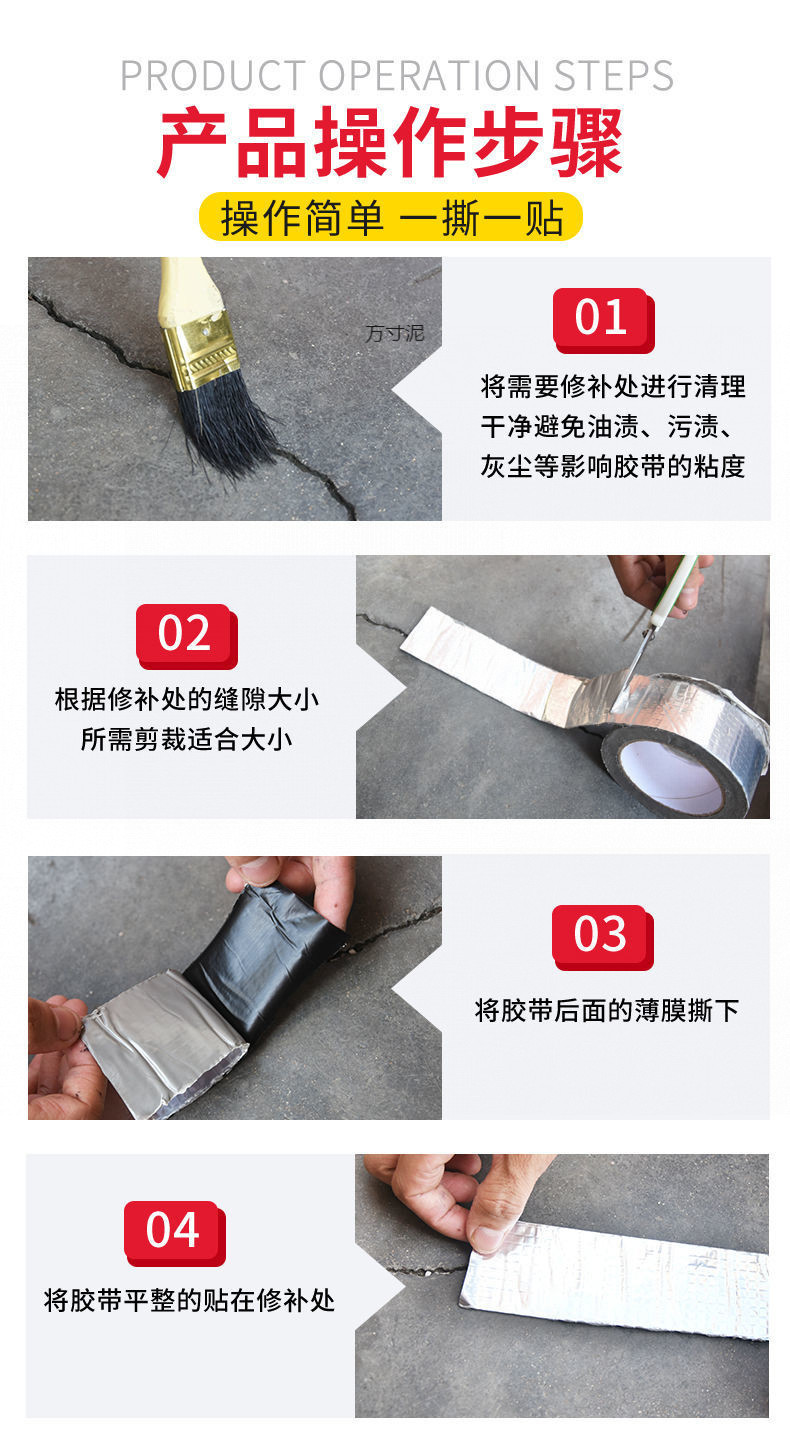 PRODUCT OPERATION STEPS

产品操作步骤

操作简单 一撕一贴

万寸泥

01

将需要修补处进行清理干净避免油渍、污渍、灰尘等影响胶带的粘度

02

根据修补处的缝隙大小所需剪裁适合大小

03

将胶带后面的薄膜撕下

04

将胶带平整的贴在修补处