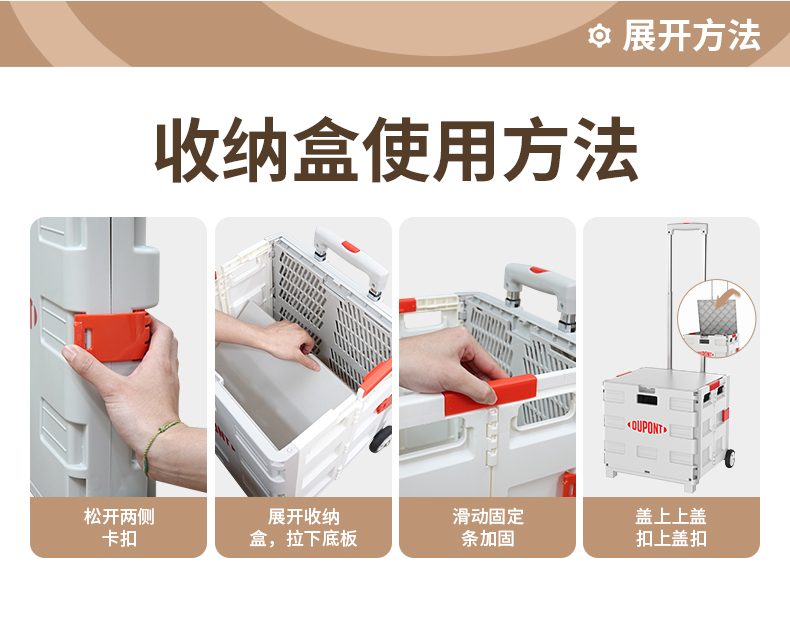 展开方法

收纳盒使用方法

DUPONT

松开两侧卡扣

展开收纳盒，拉下底板

滑动固定条加固

盖上上盖扣上盖扣