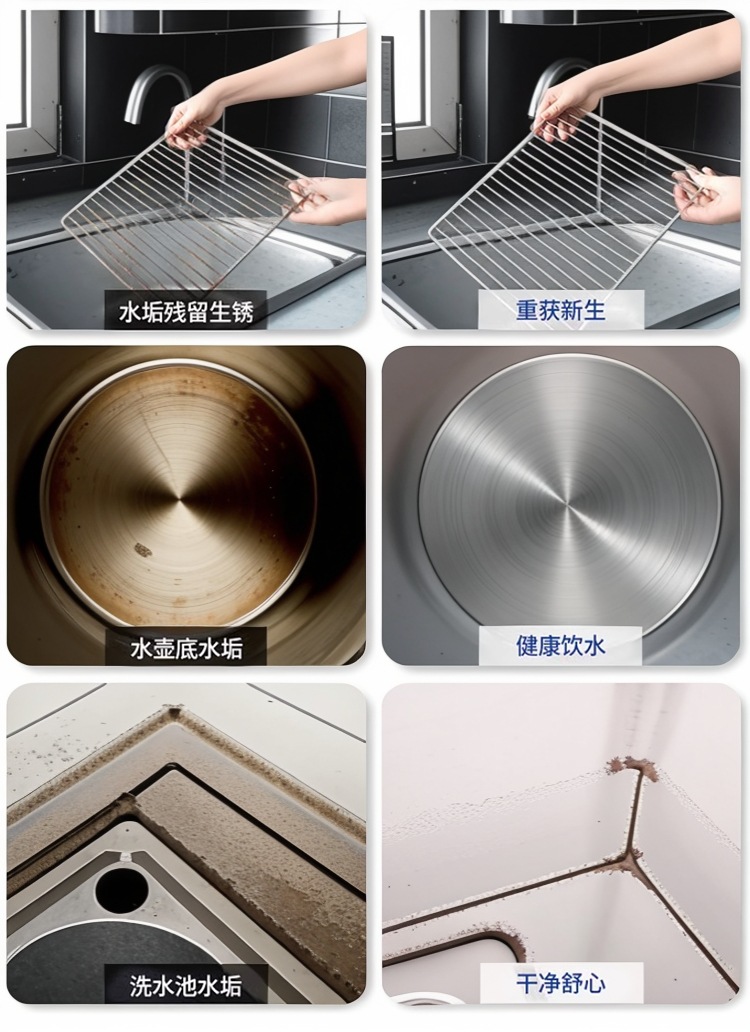 水垢残留生锈

重获新生

水壶底水垢

健康饮水

洗水池水垢

干净舒心