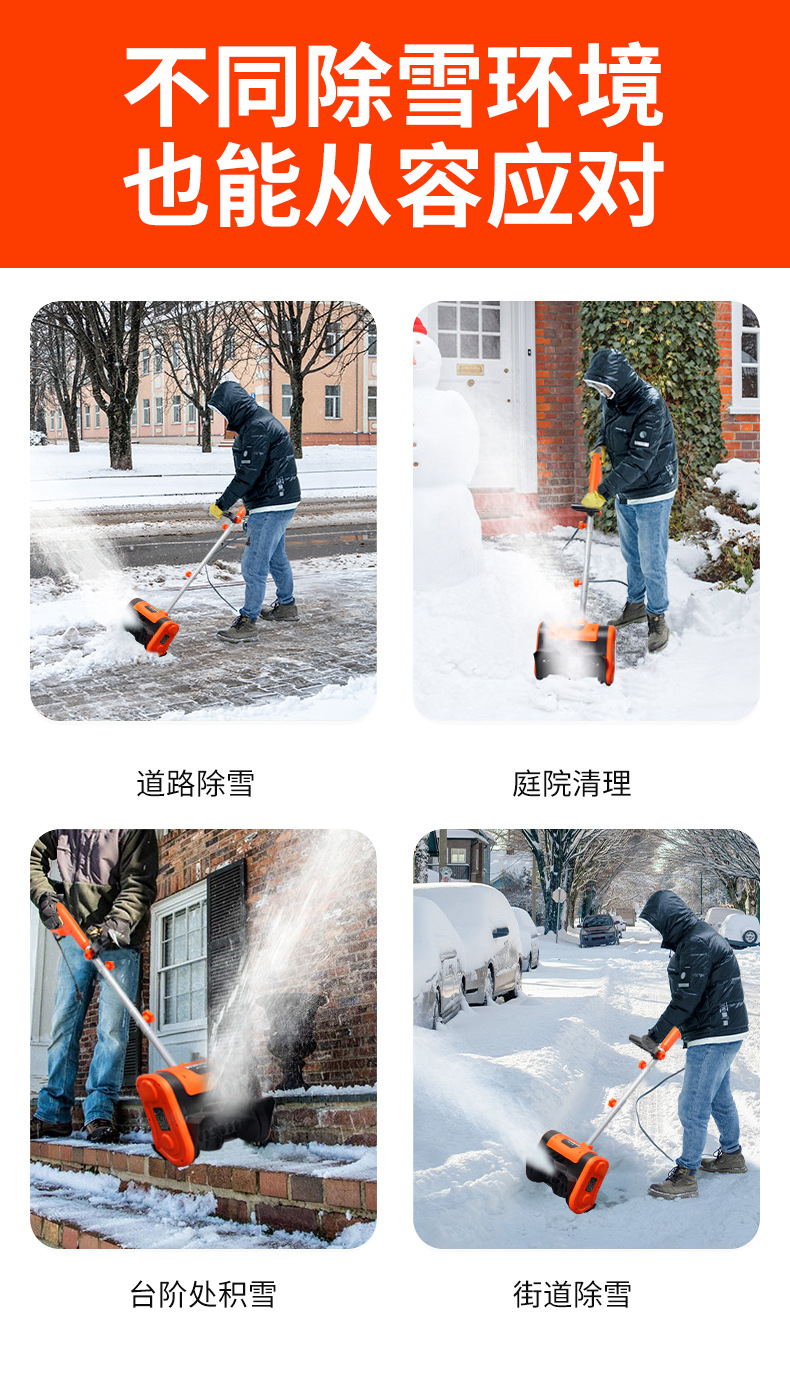 不同除雪环境
也能从容应对

道路除雪

庭院清理

台阶处积雪

街道除雪