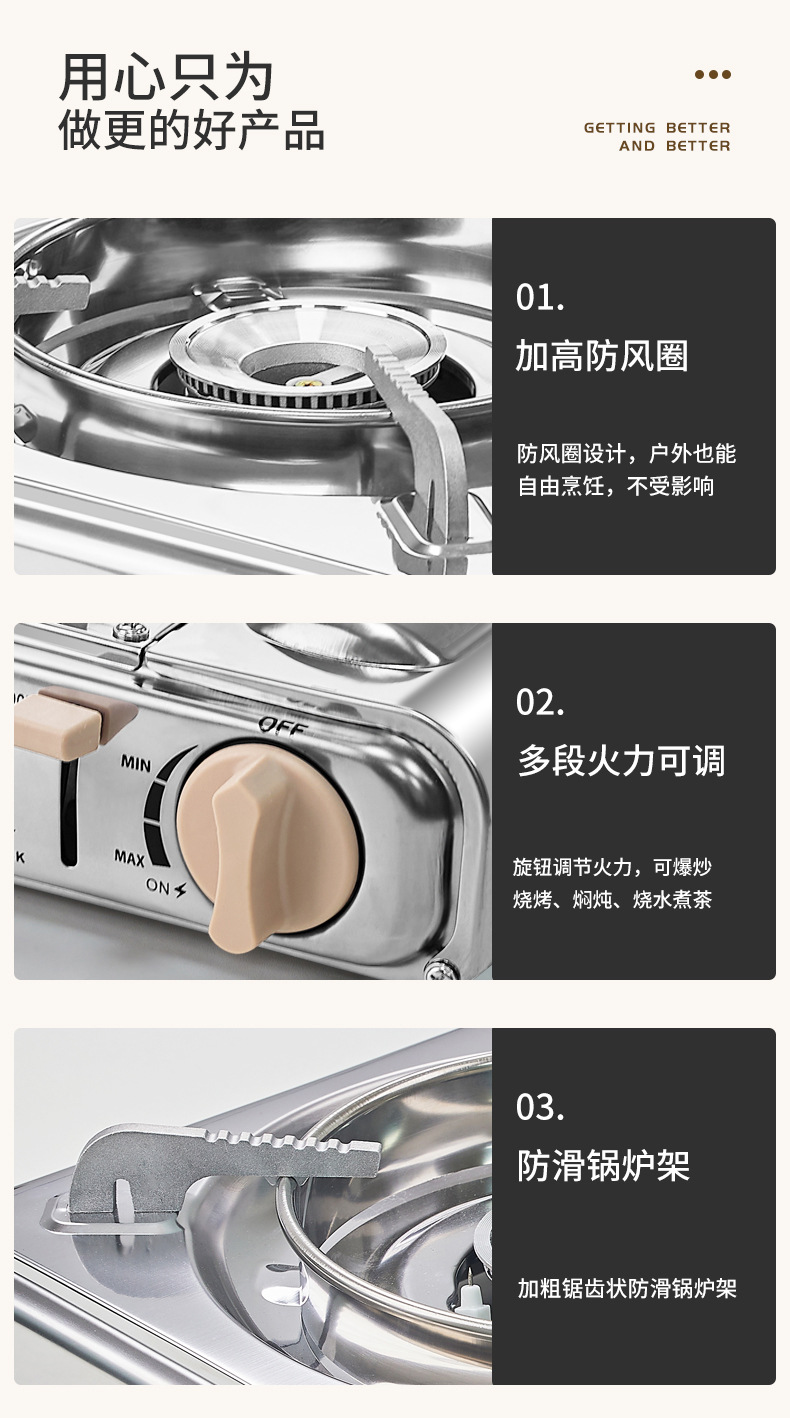 用心只为
做更的好产品

GETTING BETTER
AND BETTER

01.
加高防风圈

防风圈设计，户外也能自由烹饪，不受影响

OFF
MIN
MAX
ON

02.
多段火力可调

旋钮调节火力，可爆炒烧烤、焖炖、烧水煮茶

03.
防滑锅炉架

加粗锯齿状防滑锅炉架