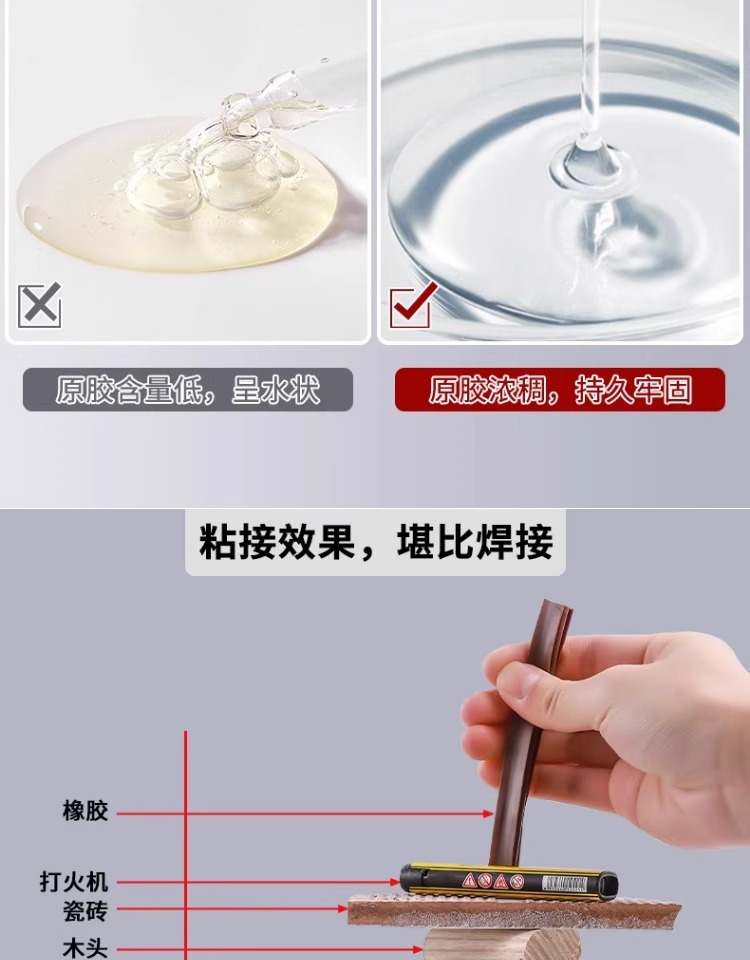 原胶含量低，呈水状

原胶浓稠，持久牢固

粘接效果，堪比焊接

橡胶

打火机

瓷砖

木头