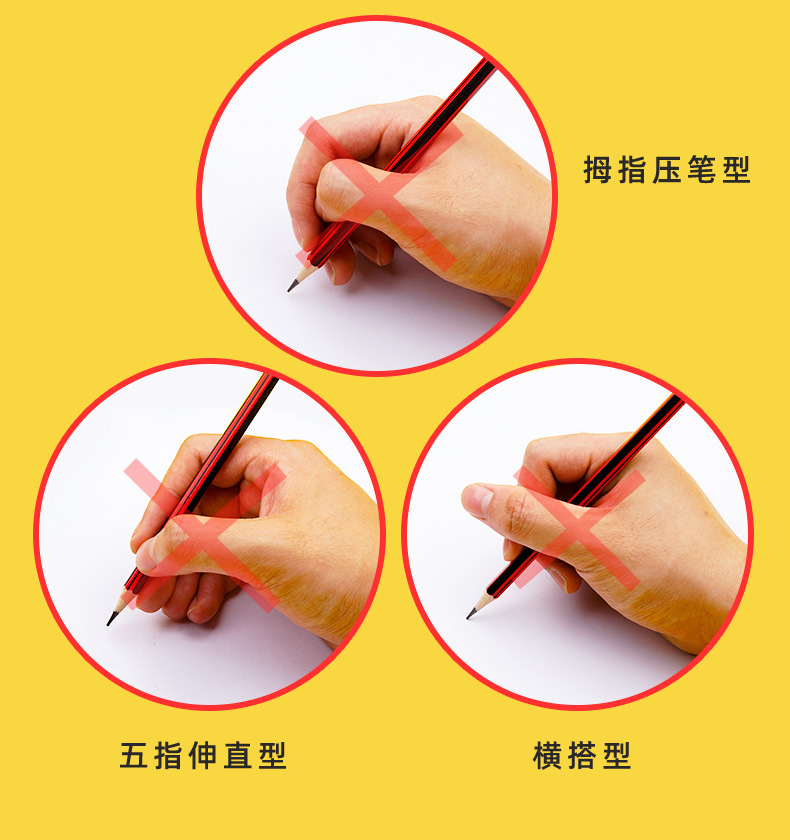 拇指压笔型

五指伸直型

横搭型