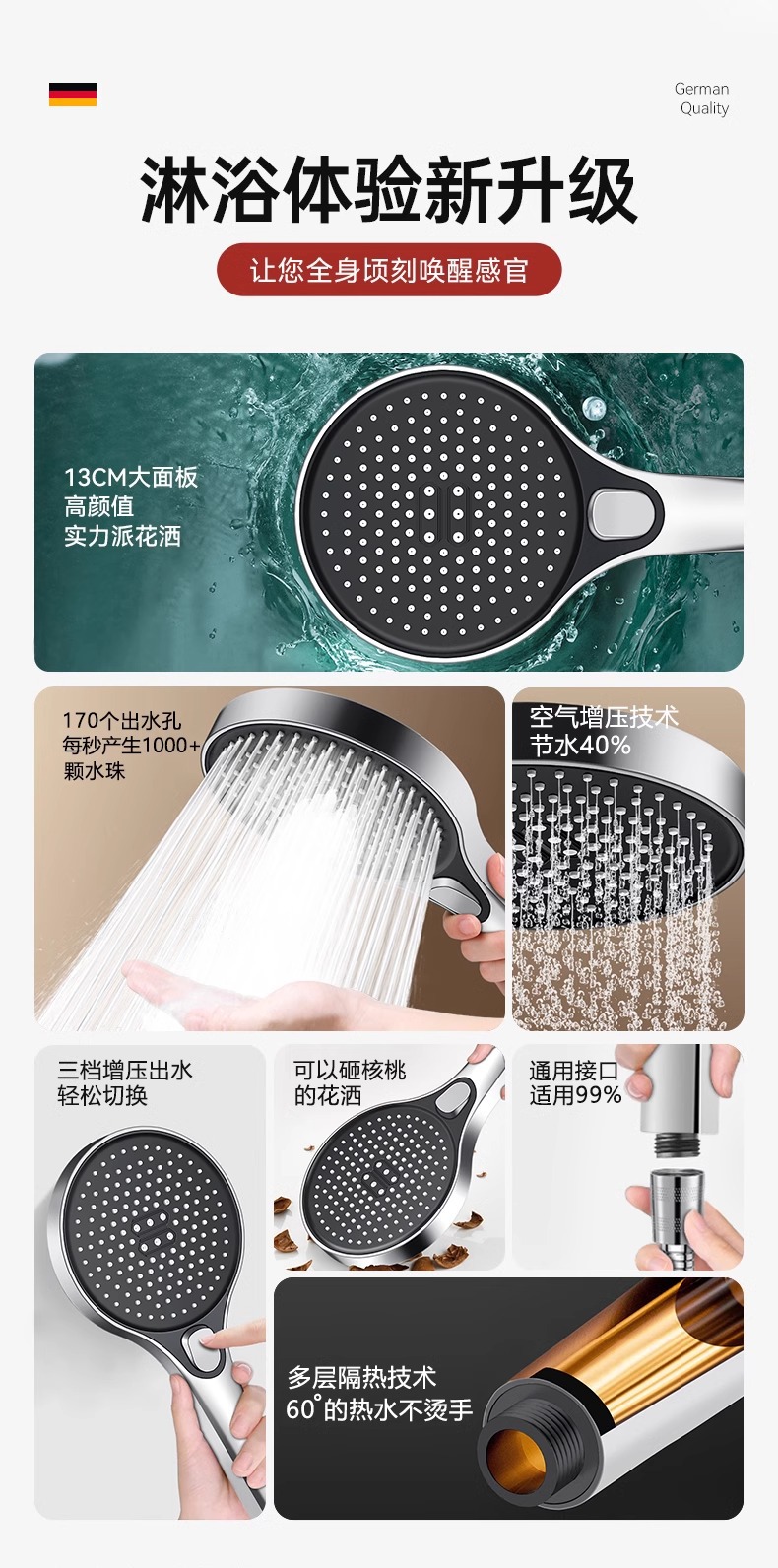 German Quality

淋浴体验新升级

让您全身顷刻唤醒感官

13CM大面板
高颜值
实力派花洒

170个出水孔
每秒产生1000+
颗水珠

空气增压技术
节水40%

三档增压出水
轻松切换

可以砸核桃
的花洒

通用接口
适用99%

多层隔热技术
60°的热水不烫手