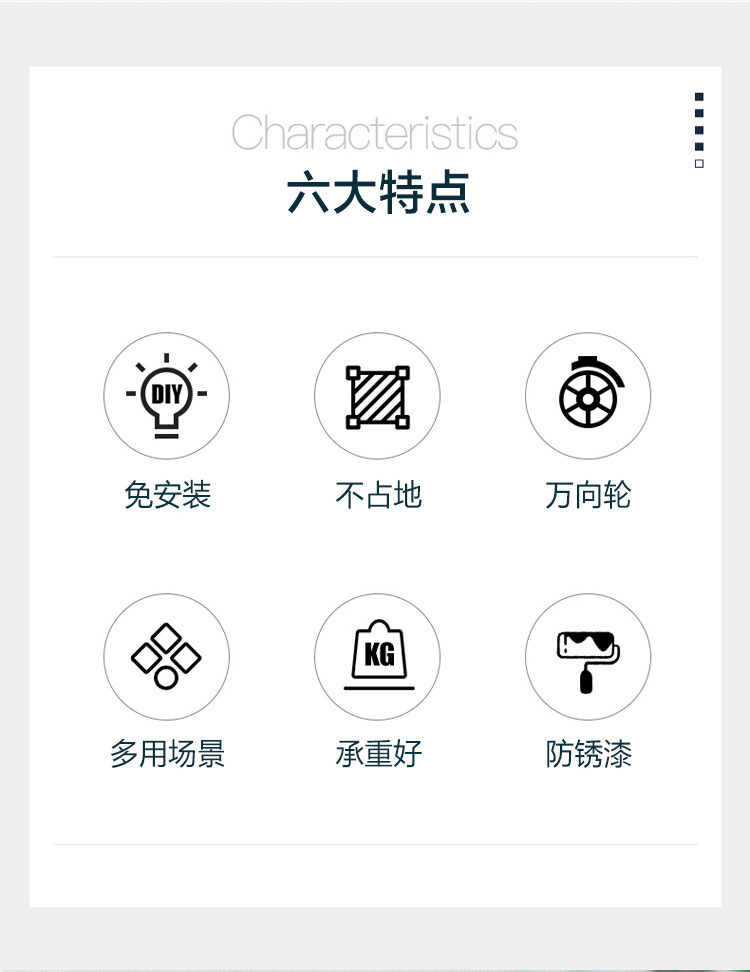 Characteristics
六大特点

DIY
免安装

不占地

万向轮

多用场景

KG
承重好

防锈漆