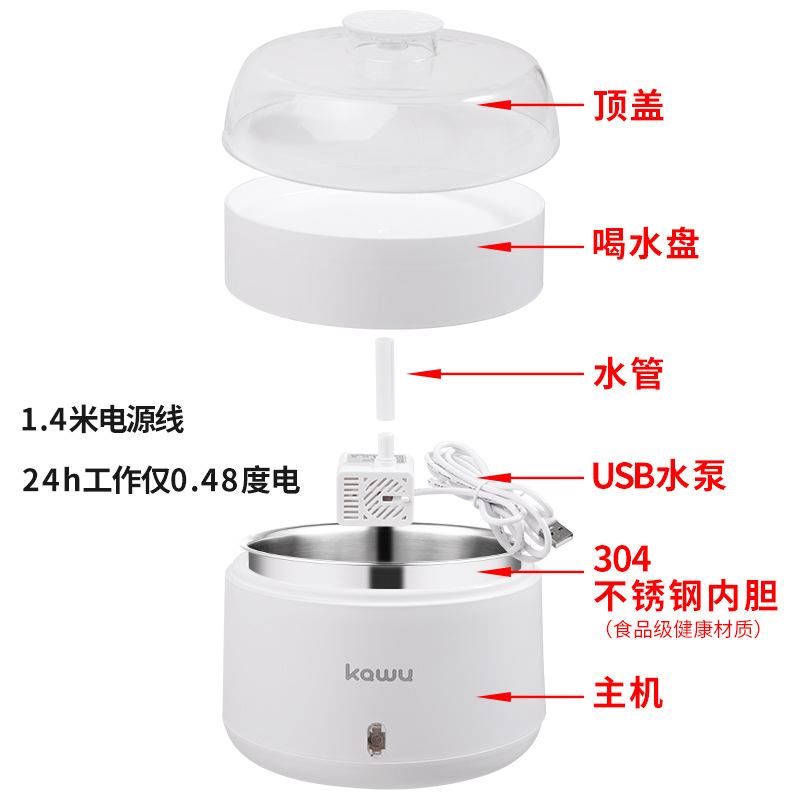 顶盖

喝水盘

水管

1.4米电源线

24h工作仅0.48度电

USB水泵

304
不锈钢内胆
（食品级健康材质）

kawu

主机