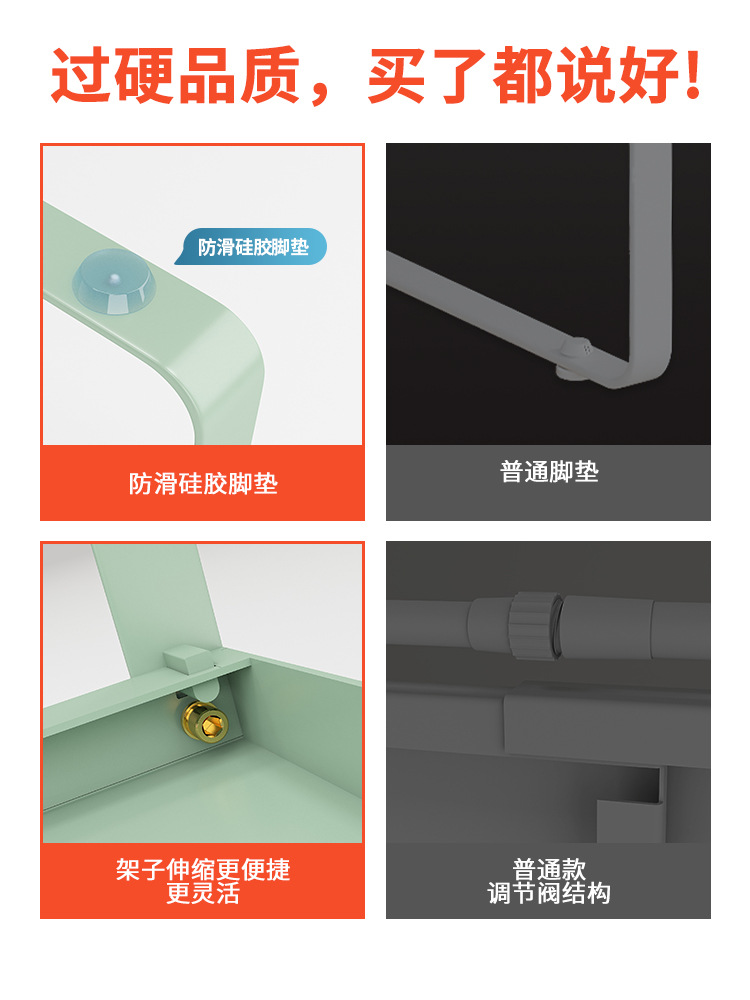 过硬品质，买了都说好!

防滑硅胶脚垫

防滑硅胶脚垫

普通脚垫

架子伸缩更便捷
更灵活

普通款
调节阀结构