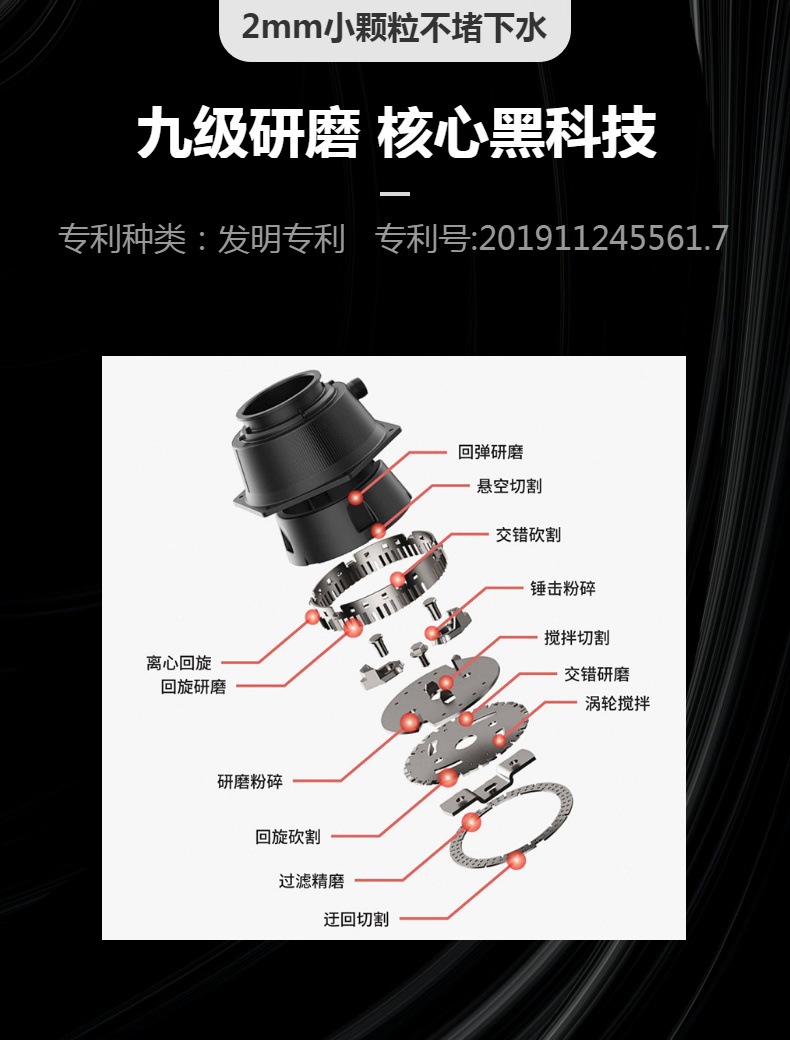 2mm小颗粒不堵下水

九级研磨 核心黑科技

专利种类：发明专利 专利号:201911245561.7

回弹研磨
悬空切割
交错砍割
锤击粉碎
搅拌切割
交错研磨
涡轮搅拌
离心回旋
回旋研磨
研磨粉碎
回旋砍割
过滤精磨
迂回切割