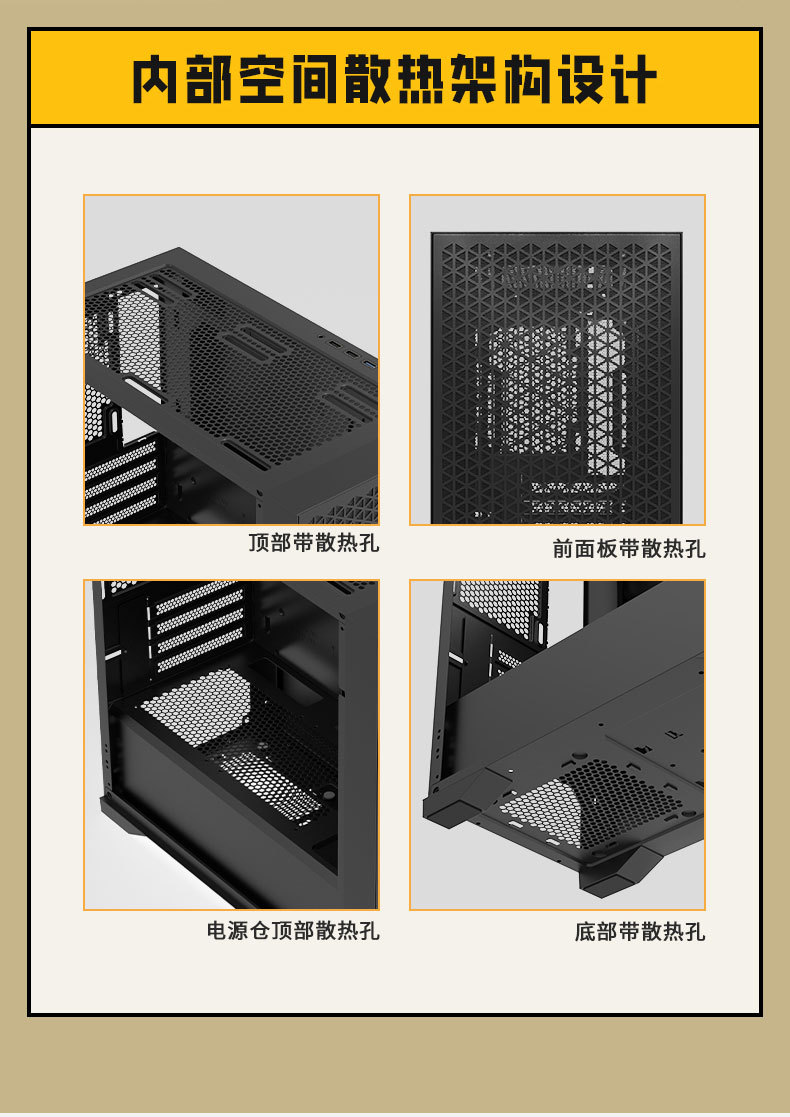 内部空间散热架构设计

顶部带散热孔

前面板带散热孔

电源仓顶部散热孔

底部带散热孔