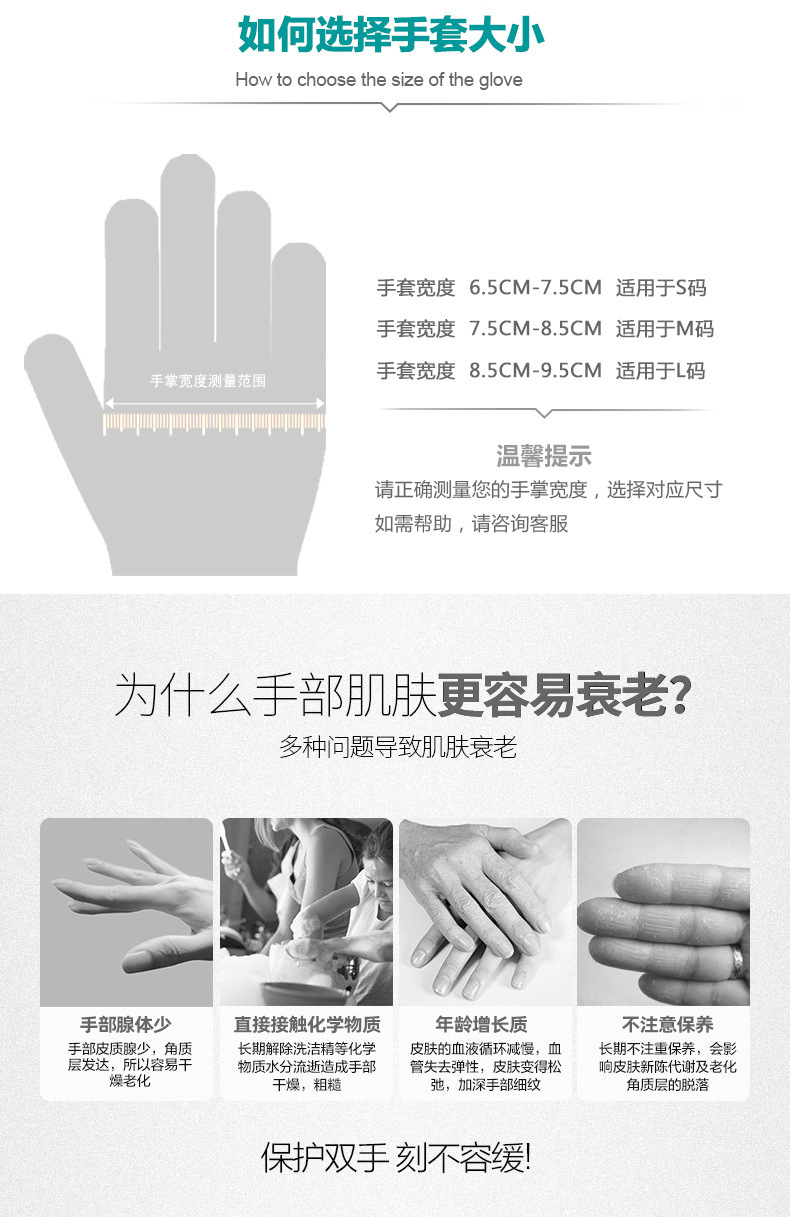 如何选择手套大小

How to choose the size of the glove

手掌宽度测量范围

手套宽度 6.5CM-7.5CM 适用于S码

手套宽度 7.5CM-8.5CM 适用于M码

手套宽度 8.5CM-9.5CM 适用于L码

温馨提示

请正确测量您的手掌宽度，选择对应尺寸

如需帮助，请咨询客服

为什么手部肌肤更容易衰老?

多种问题导致肌肤衰老

手部腺体少

手部皮质腺少，角质层发达，所以容易干燥老化

直接接触化学物质

长期解除洗洁精等化学物质水分流逝造成手部干燥，粗糙

年龄增长质

皮肤的血液循环减慢，血管失去弹性，皮肤变得松弛，加深手部细纹

不注意保养

长期不注重保养，会影响皮肤新陈代谢及老化角质层的脱落

保护双手 刻不容缓!