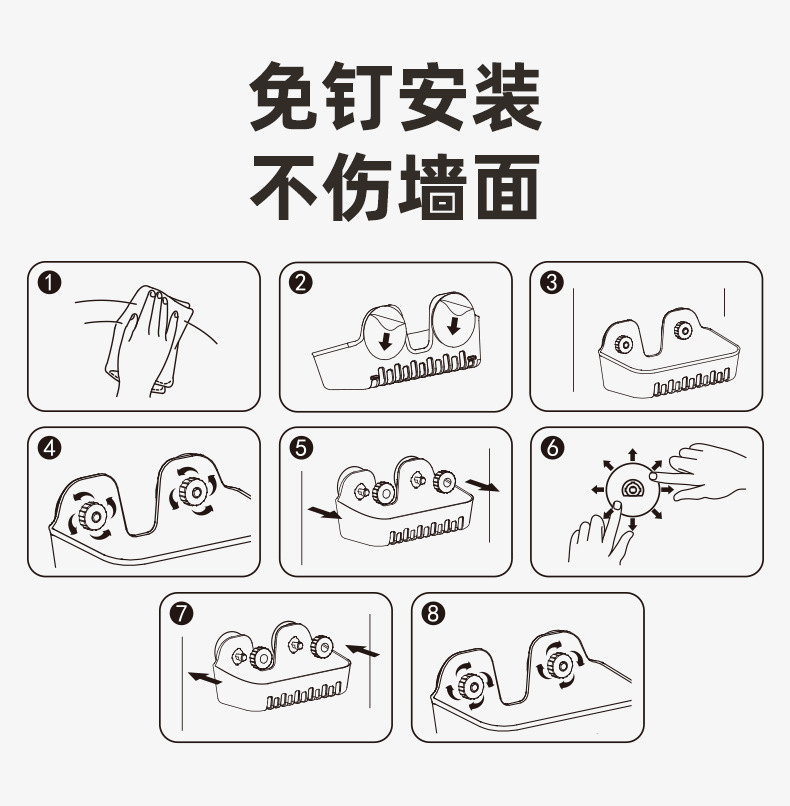 免钉安装
不伤墙面

❶

❷

❸

❹

❺

❻

❼

❽