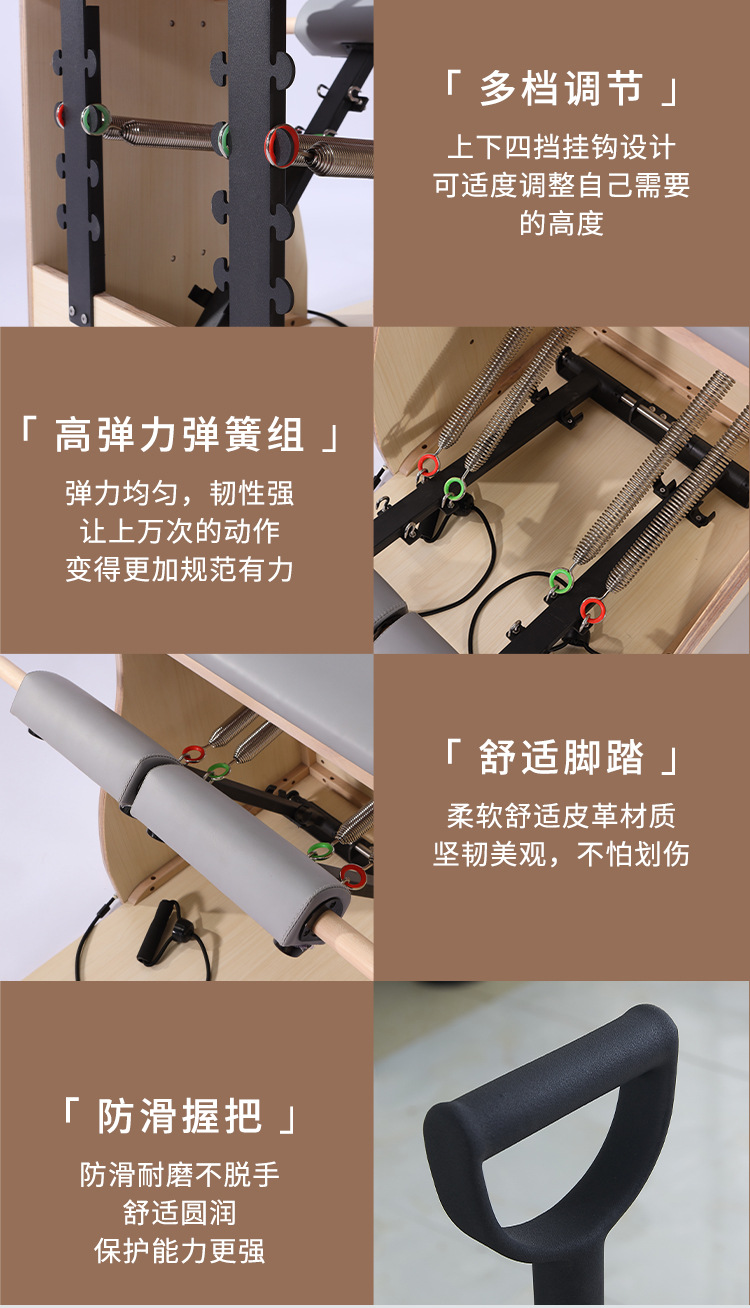 「 多档调节 」

上下四挡挂钩设计
可适度调整自己需要
的高度

「 高弹力弹簧组 」

弹力均匀，韧性强
让上万次的动作
变得更加规范有力

「 舒适脚踏 」

柔软舒适皮革材质
坚韧美观，不怕划伤

「 防滑握把 」

防滑耐磨不脱手
舒适圆润
保护能力更强