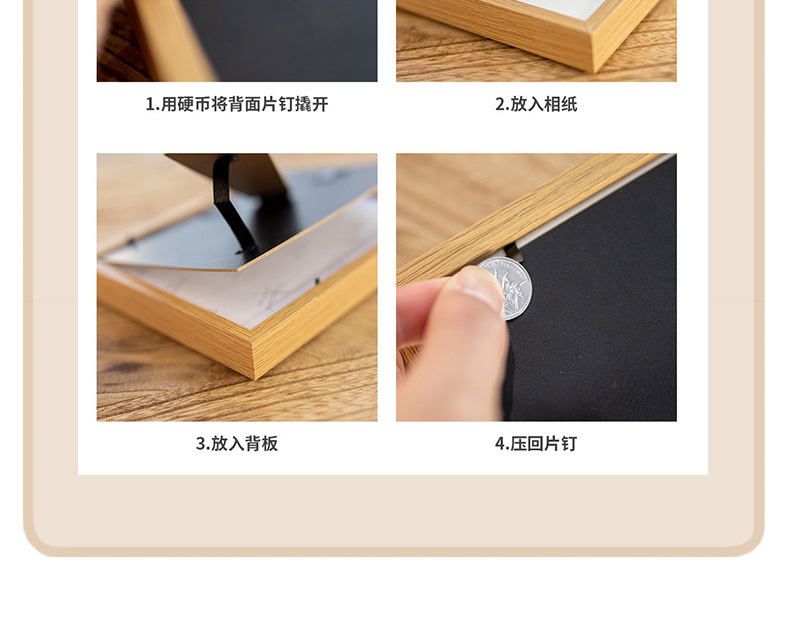 1.用硬币将背面片钉撬开

2.放入相纸

3.放入背板

4.压回片钉