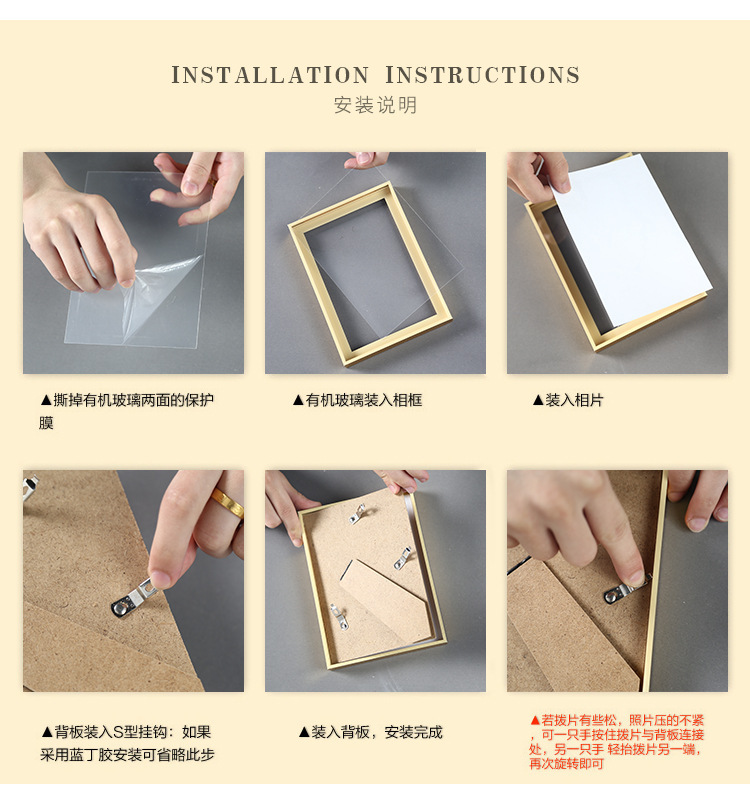 INSTALLATION INSTRUCTIONS
安装说明

▲撕掉有机玻璃两面的保护膜

▲有机玻璃装入相框

▲装入相片

▲背板装入S型挂钩：如果采用蓝丁胶安装可省略此步

▲装入背板，安装完成

▲若拨片有些松，照片压的不紧，可一只手按住拨片与背板连接处，另一只手 轻抬拨片另一端，再次旋转即可