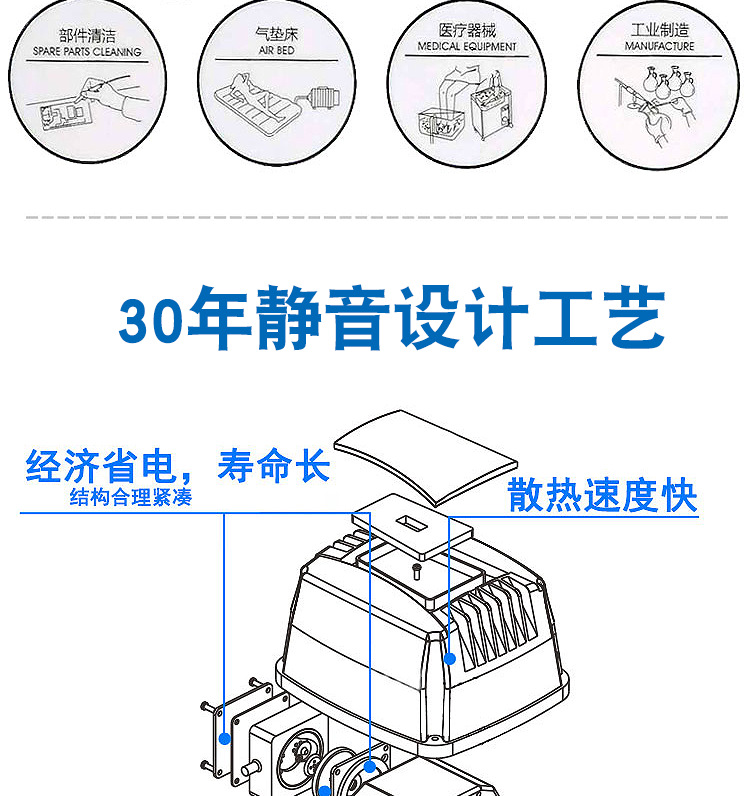 部件清洁
SPARE PARTS CLEANING

气垫床
AIR BED

医疗器械
MEDICAL EQUIPMENT

工业制造
MANUFACTURE

30年静音设计工艺

经济省电，寿命长
结构合理紧凑

散热速度快