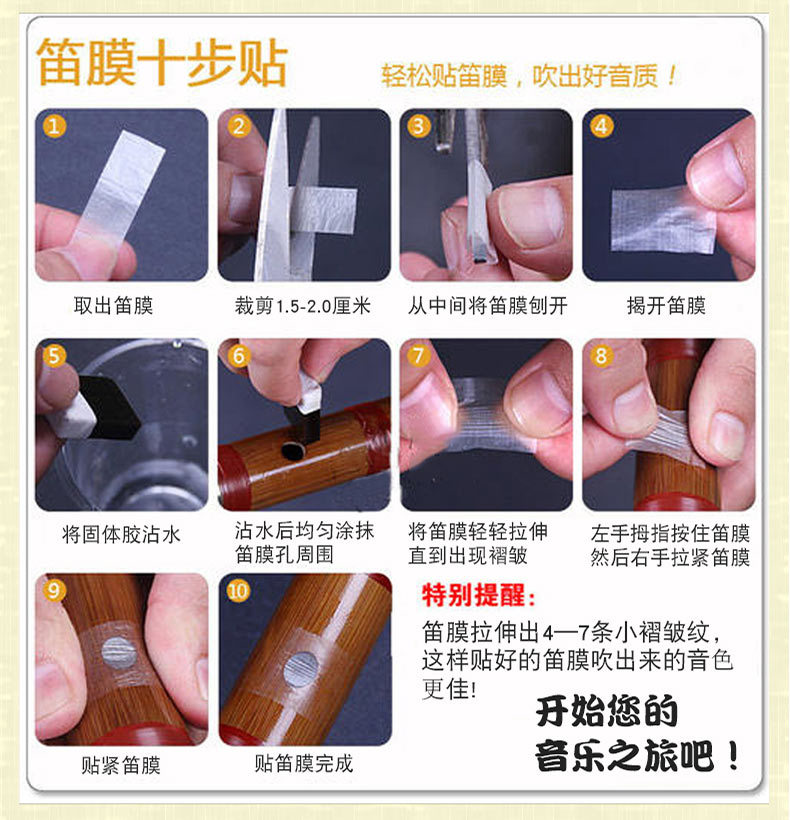 笛膜十步贴

轻松贴笛膜，吹出好音质！

1
取出笛膜

2
裁剪1.5-2.0厘米

3
从中间将笛膜刨开

4
揭开笛膜

5
将固体胶沾水

6
沾水后均匀涂抹笛膜孔周围

7
将笛膜轻轻拉伸直到出现褶皱

8
左手拇指按住笛膜然后右手拉紧笛膜

9
贴紧笛膜

10
贴笛膜完成

特别提醒:

笛膜拉伸出4—7条小褶皱纹，这样贴好的笛膜吹出来的音色更佳!

开始您的音乐之旅吧！