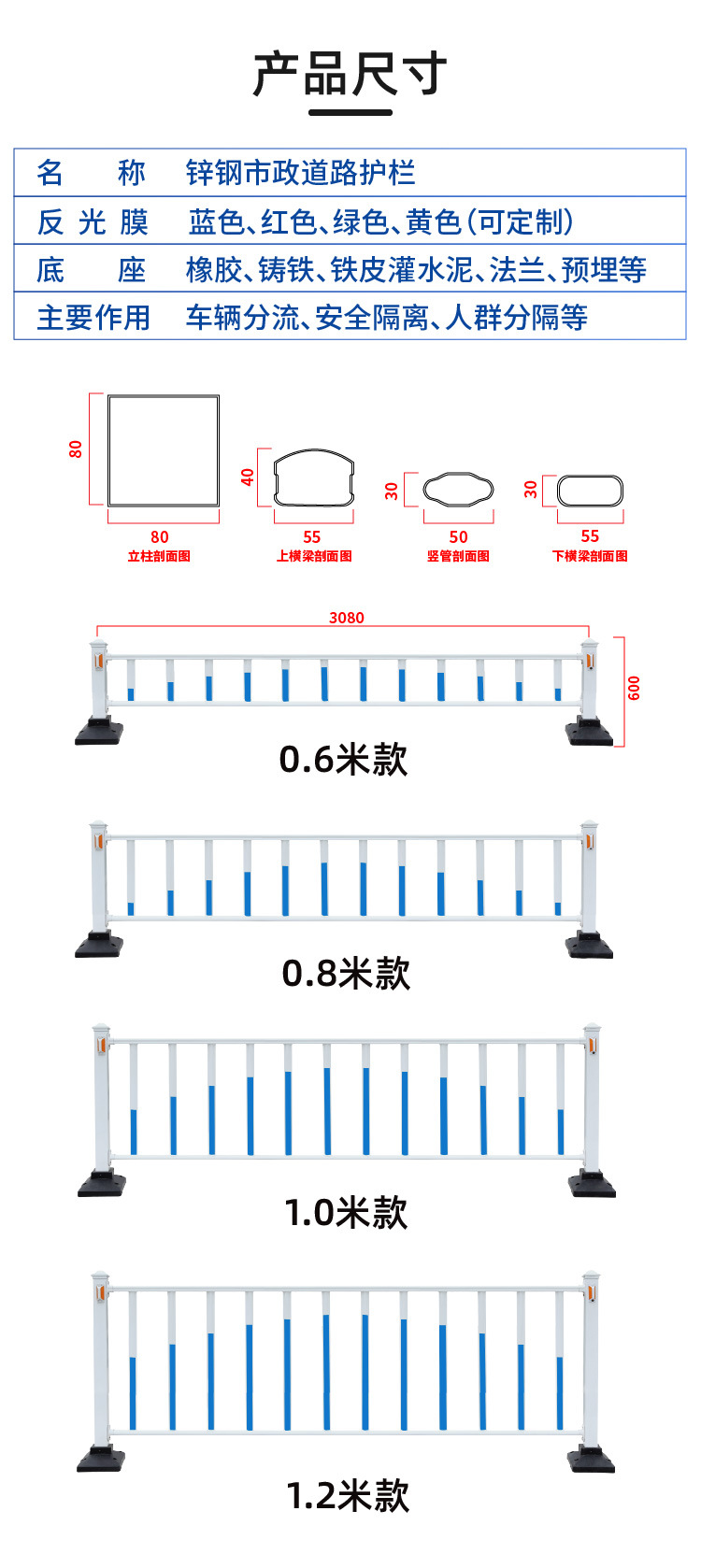 产品尺寸

| 名　　称 | 锌钢市政道路护栏 |
|---|---|
| 反 光 膜 | 蓝色、红色、绿色、黄色(可定制) |
| 底　　座 | 橡胶、铸铁、铁皮灌水泥、法兰、预埋等 |
| 主要作用 | 车辆分流、安全隔离、人群分隔等 |

80
80
立柱剖面图

40
55
上横梁剖面图

30
50
竖管剖面图

30
55
下横梁剖面图

3080
600
0.6米款

0.8米款

1.0米款

1.2米款