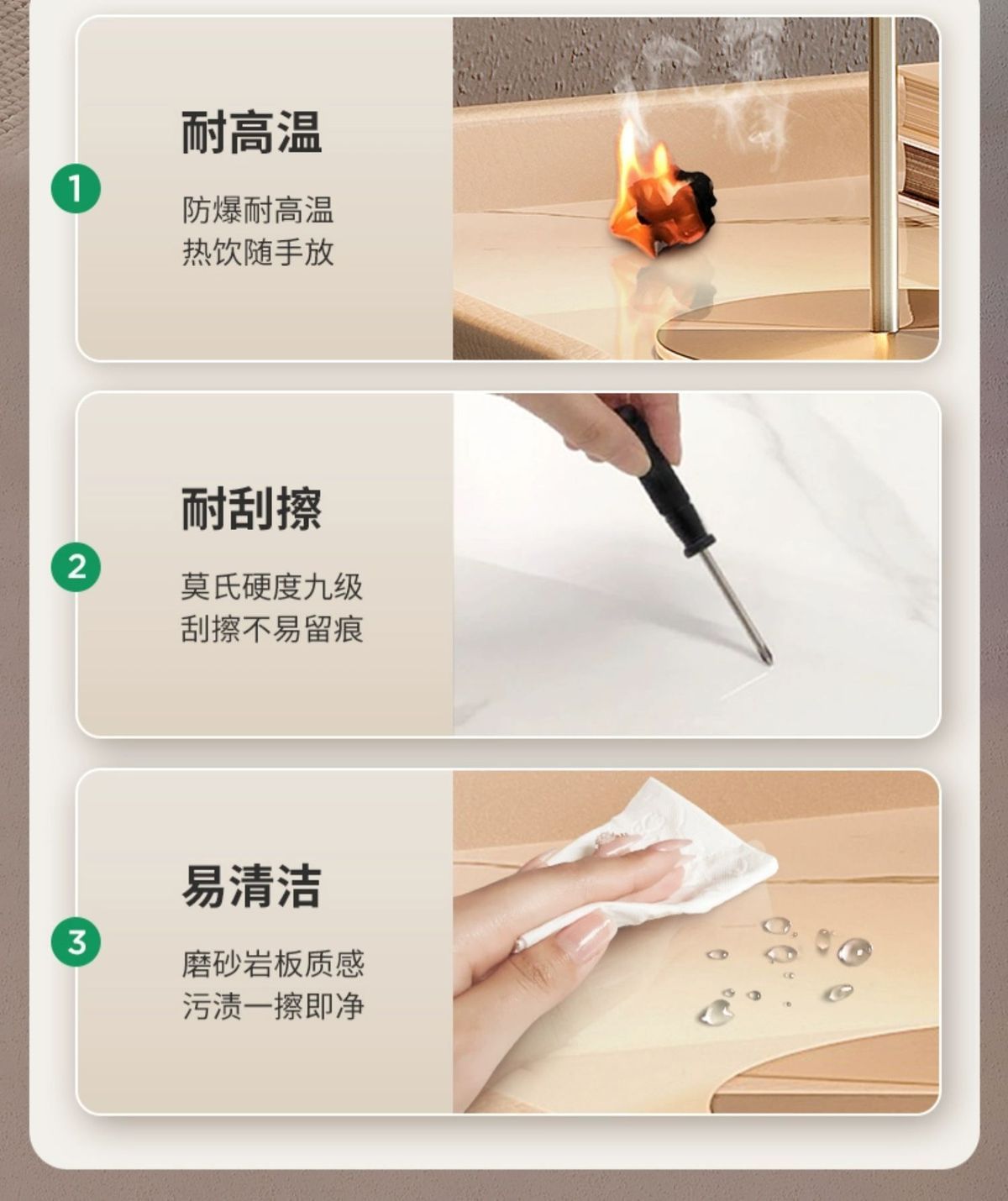 1

耐高温

防爆耐高温
热饮随手放

2

耐刮擦

莫氏硬度九级
刮擦不易留痕

3

易清洁

磨砂岩板质感
污渍一擦即净