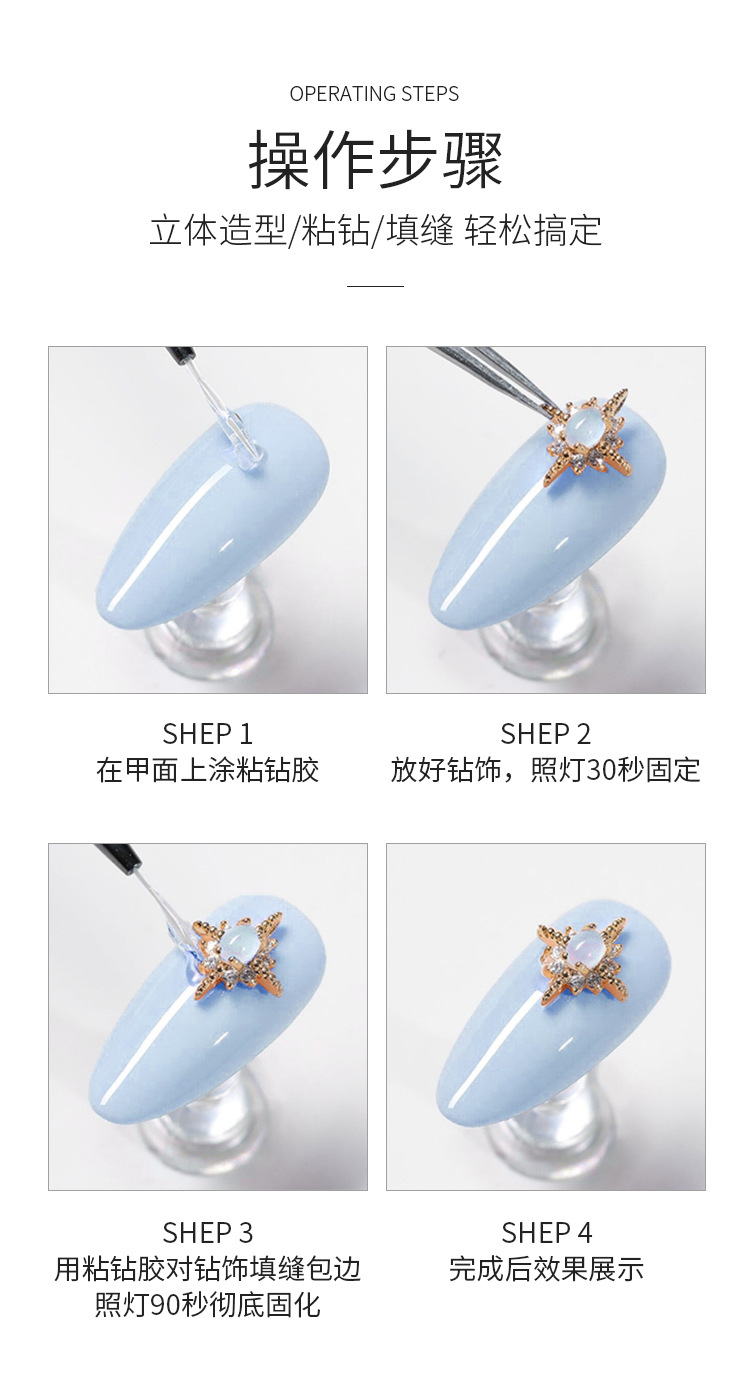 OPERATING STEPS

操作步骤

立体造型/粘钻/填缝 轻松搞定

SHEP 1
在甲面上涂粘钻胶

SHEP 2
放好钻饰，照灯30秒固定

SHEP 3
用粘钻胶对钻饰填缝包边
照灯90秒彻底固化

SHEP 4
完成后效果展示