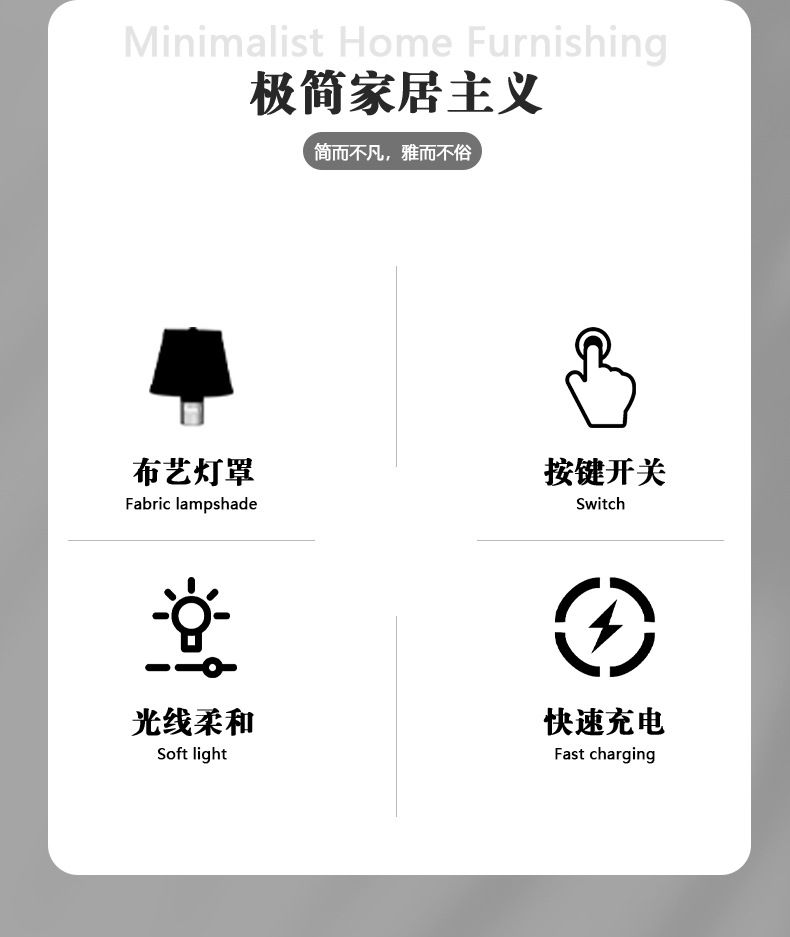 Minimalist Home Furnishing

极简家居主义

简而不凡，雅而不俗

布艺灯罩
Fabric lampshade

按键开关
Switch

光线柔和
Soft light

快速充电
Fast charging