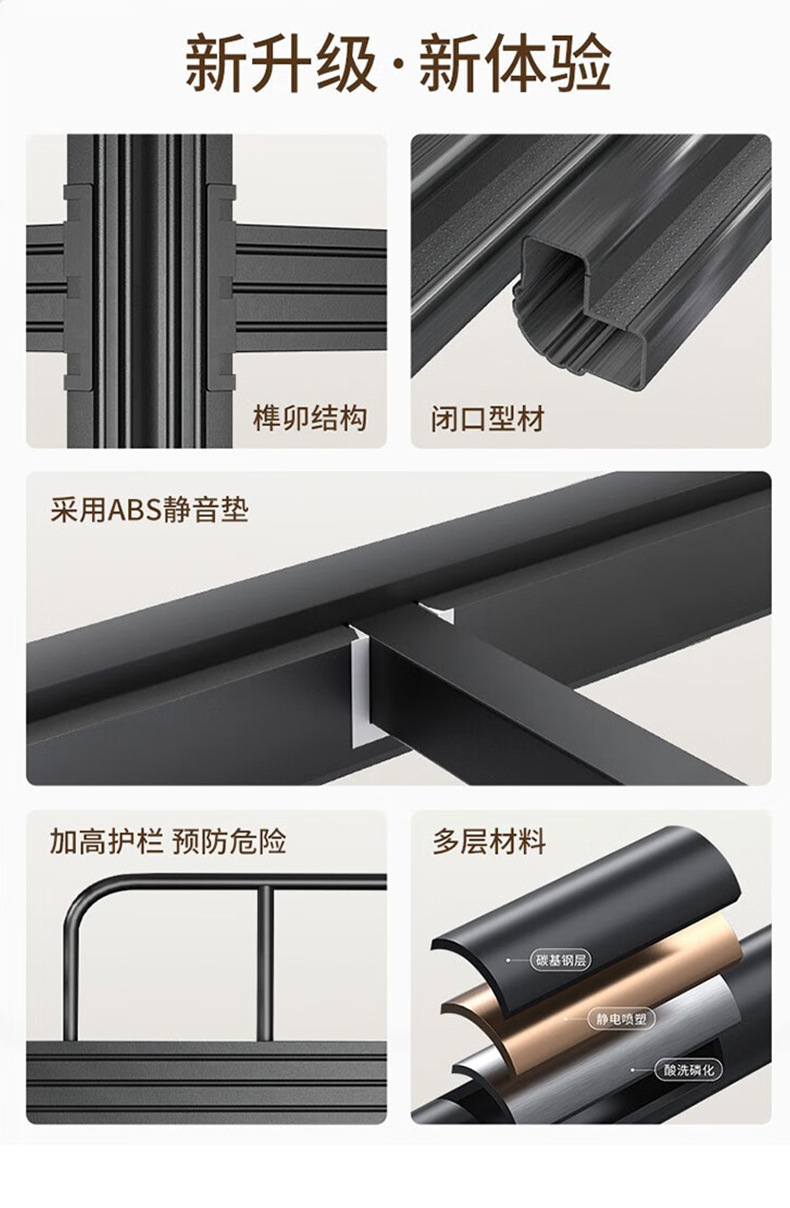 新升级·新体验

榫卯结构

闭口型材

采用ABS静音垫

加高护栏 预防危险

多层材料

碳基钢层

静电喷塑

酸洗磷化