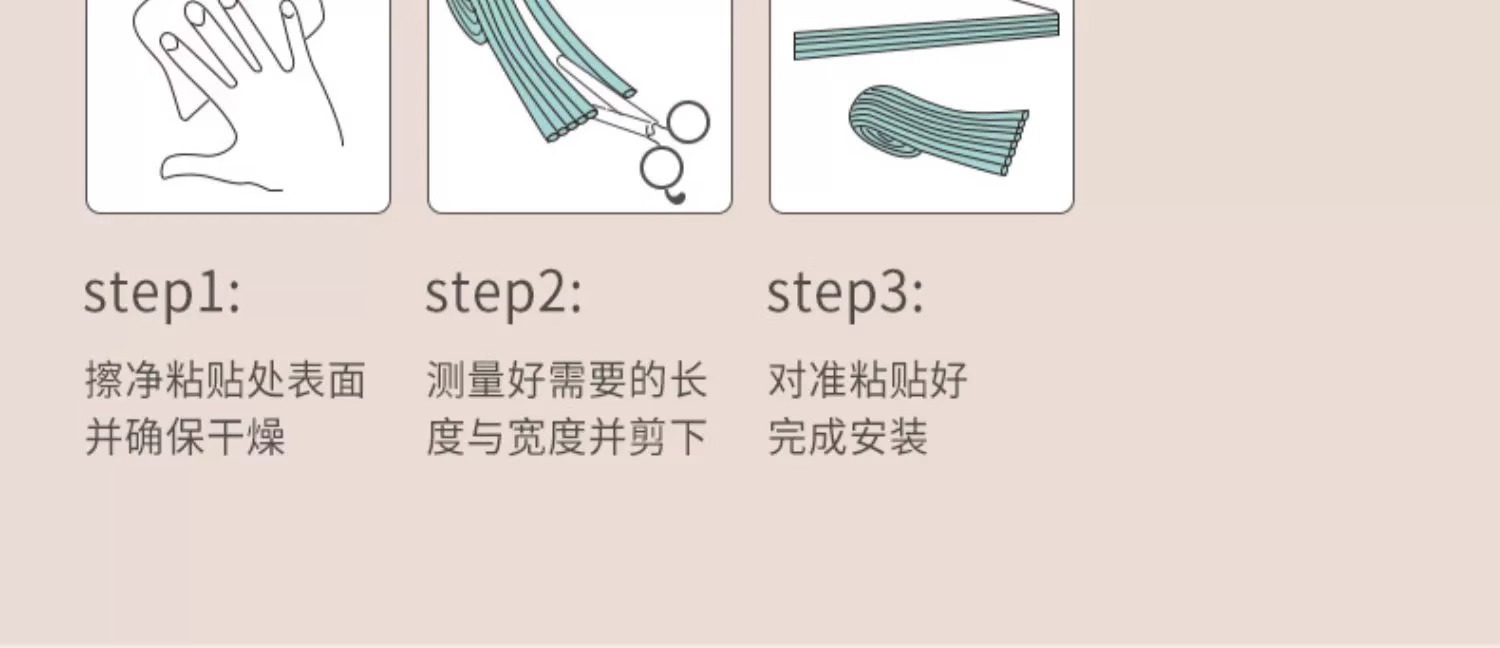 step1:

擦净粘贴处表面并确保干燥

step2:

测量好需要的长度与宽度并剪下

step3:

对准粘贴好完成安装