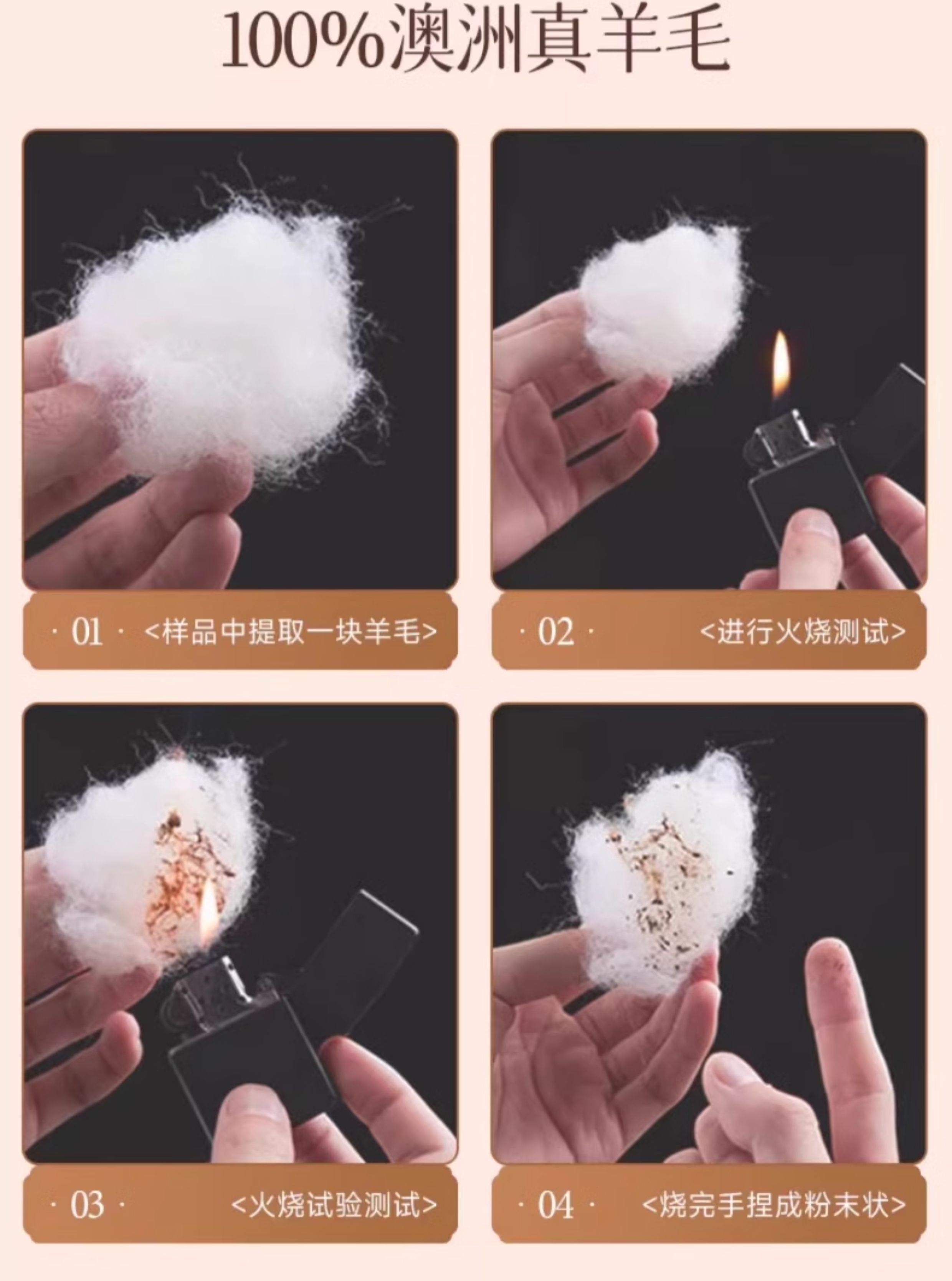 100%澳洲真羊毛

· 01 · <样品中提取一块羊毛>

· 02 · <进行火烧测试>

· 03 · <火烧试验测试>

· 04 · <烧完手捏成粉末状>